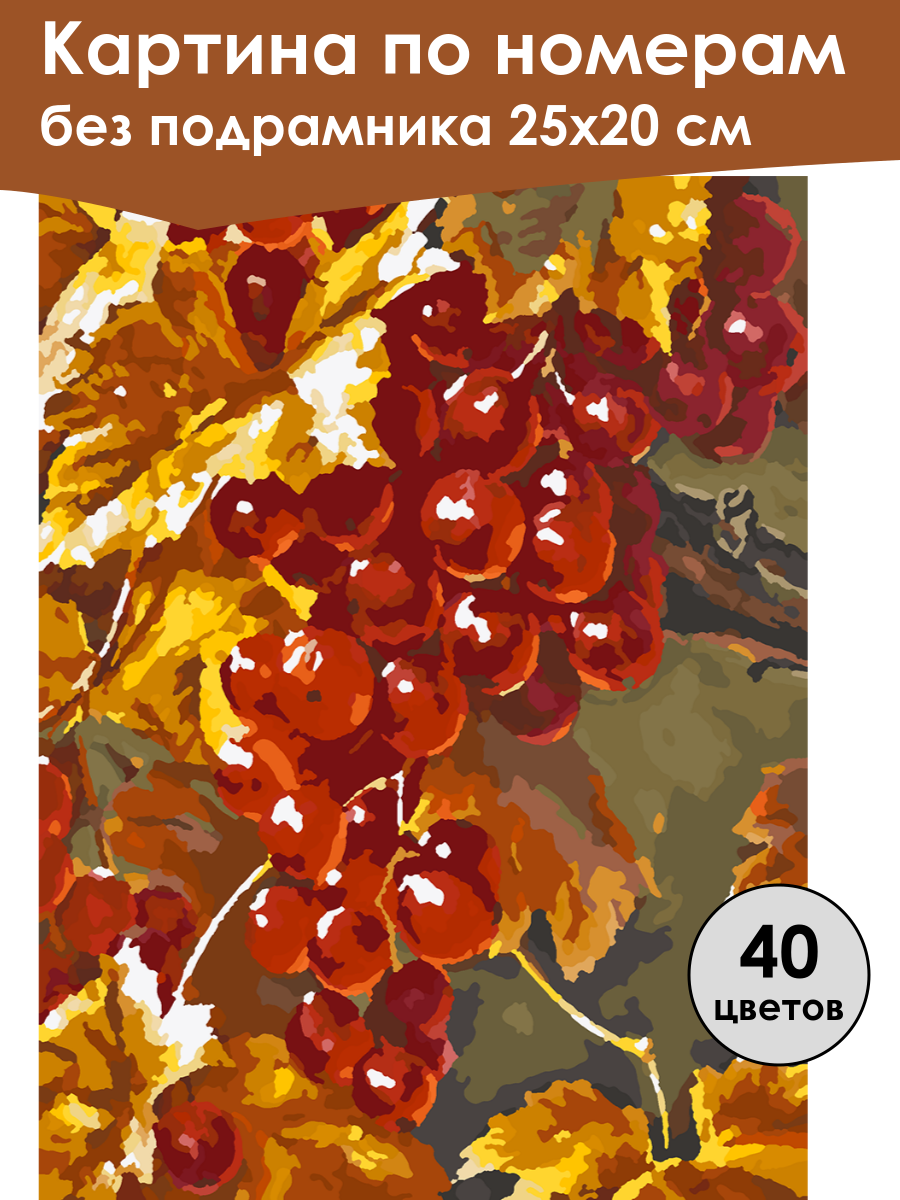 Картина по номерам
без подрамника 25х20 см

40
цветов