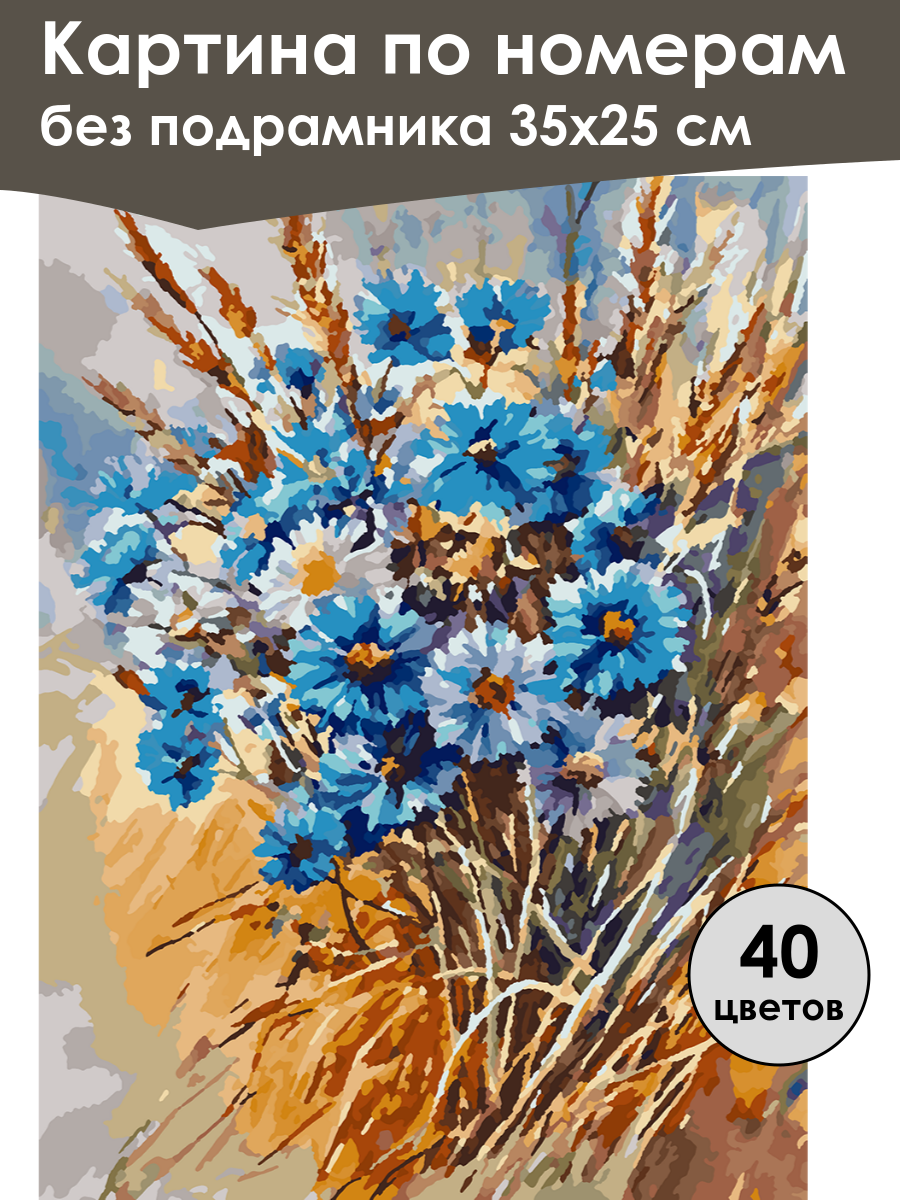 Картина по номерам
без подрамника 35х25 см

40
цветов