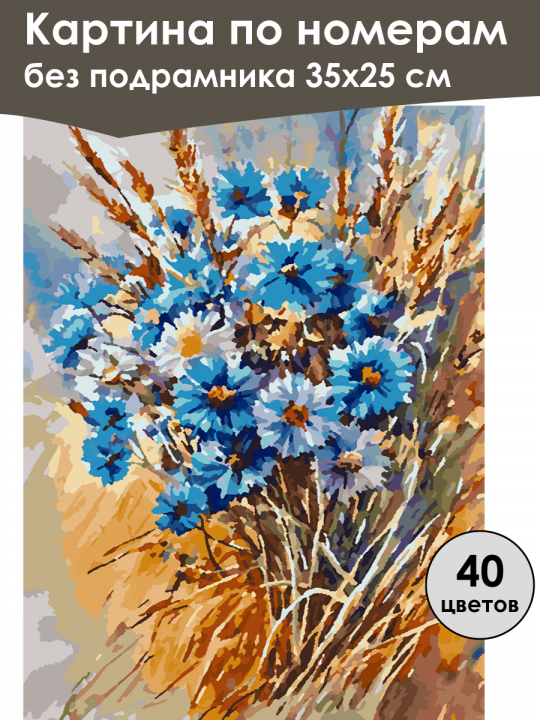 Картина по номерам
без подрамника 35х25 см

40
цветов