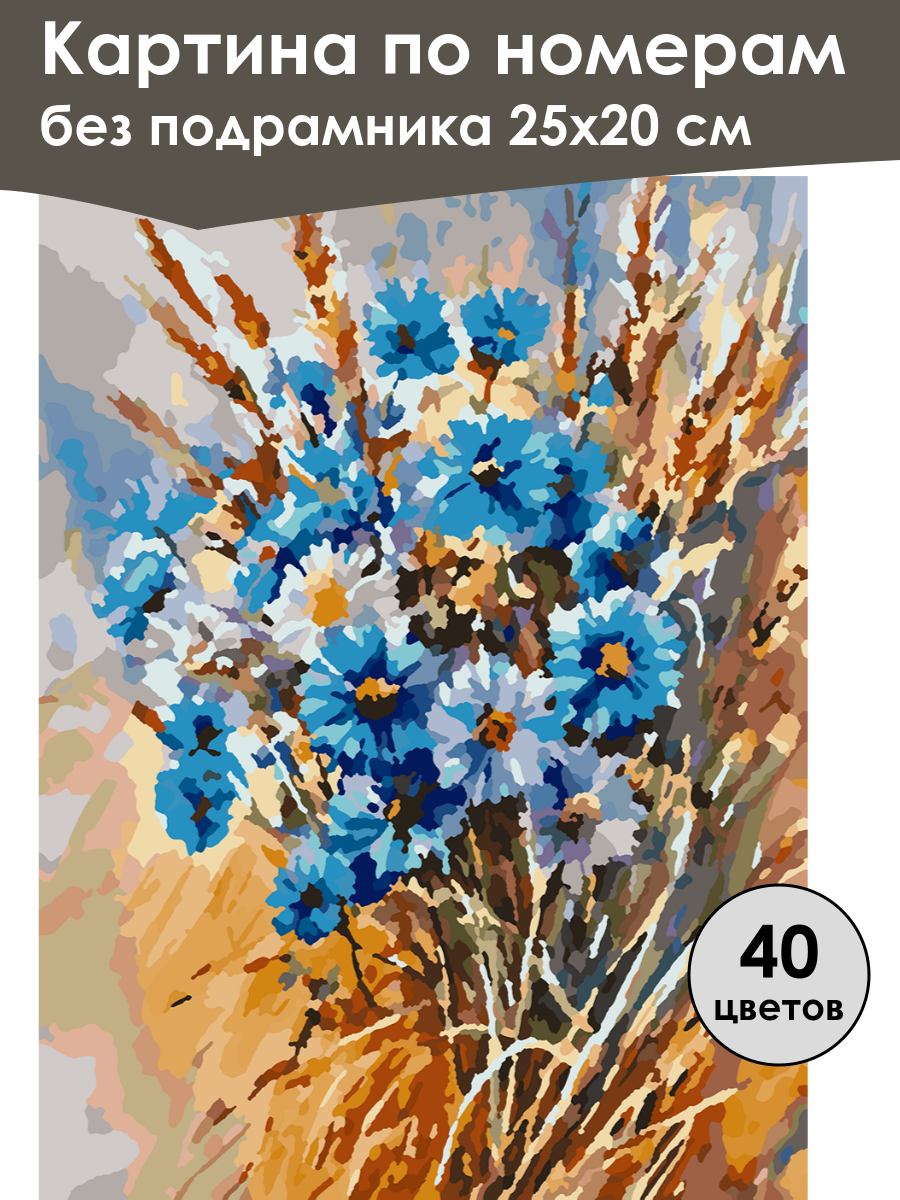 Картина по номерам
без подрамника 25х20 см

40
цветов