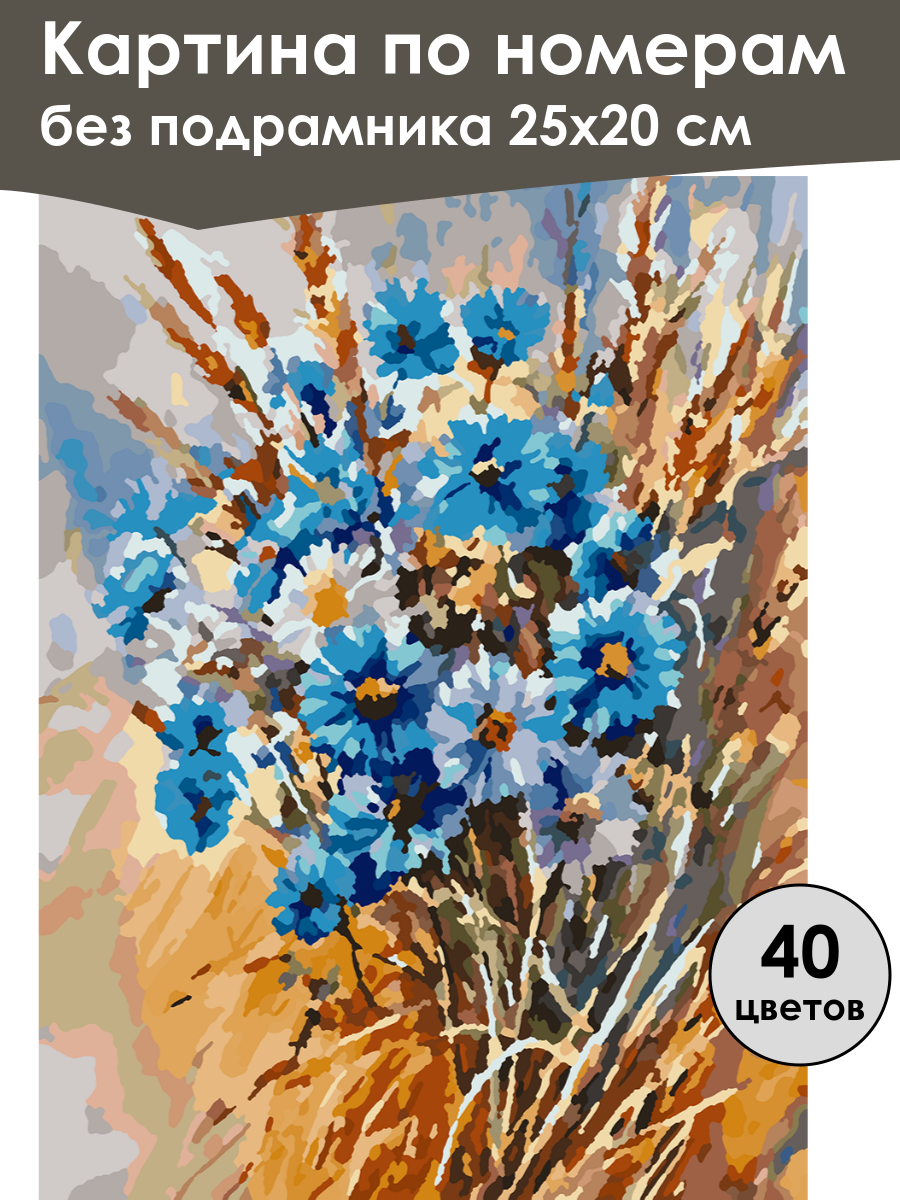 Картина по номерам
без подрамника 25х20 см

40
цветов