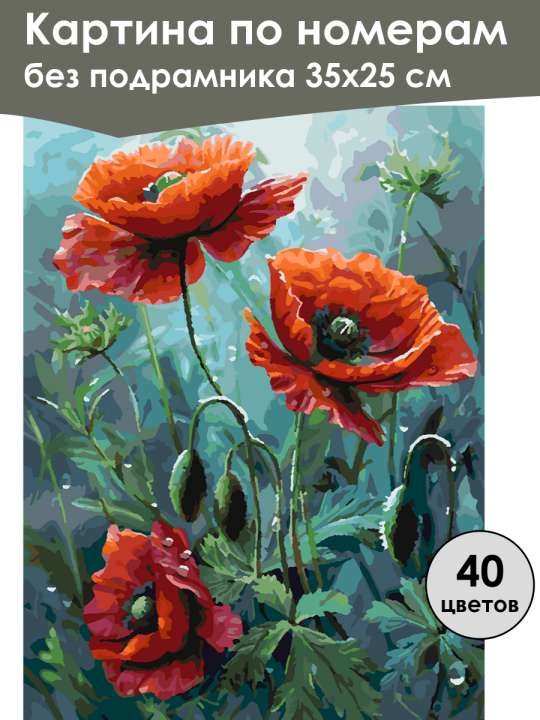 Картина по номерам
без подрамника 35х25 см

40
цветов