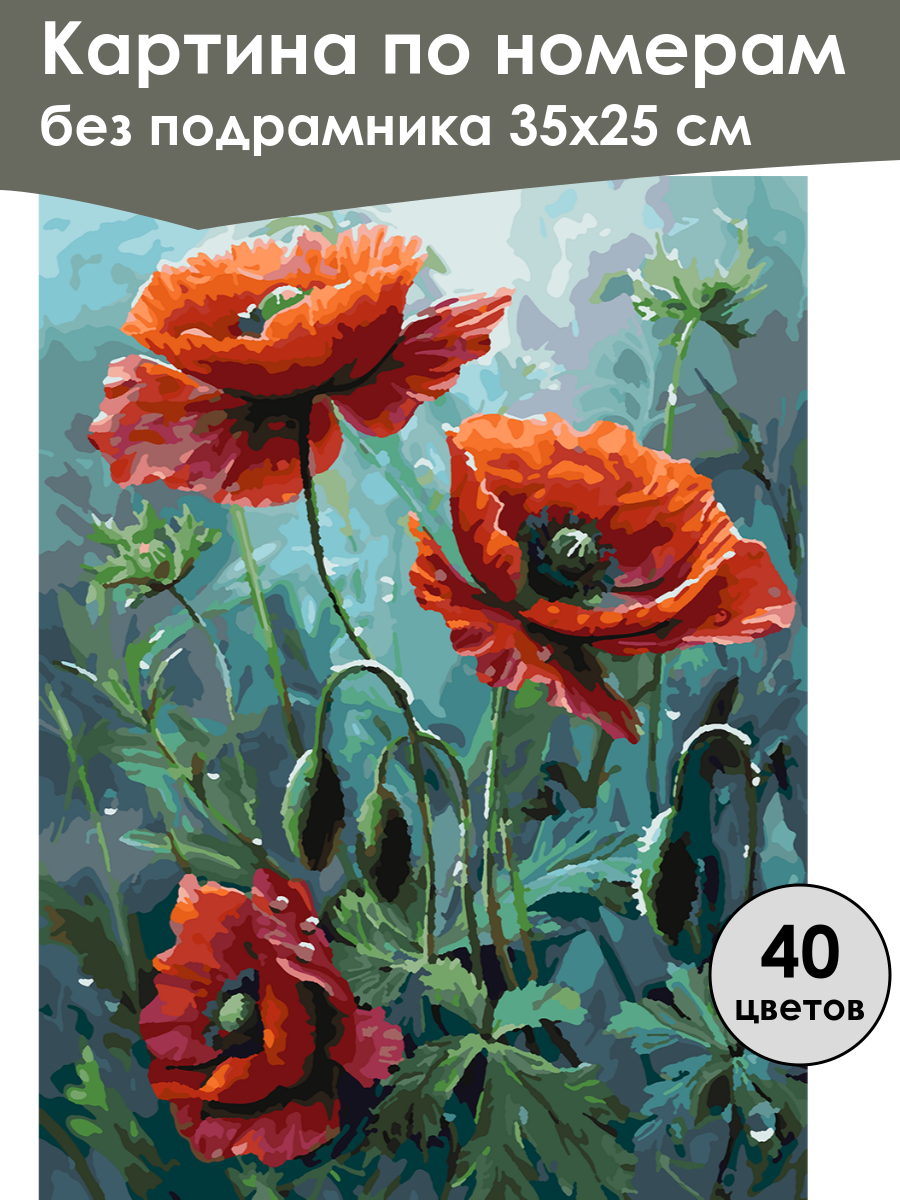 Картина по номерам
без подрамника 35х25 см

40
цветов