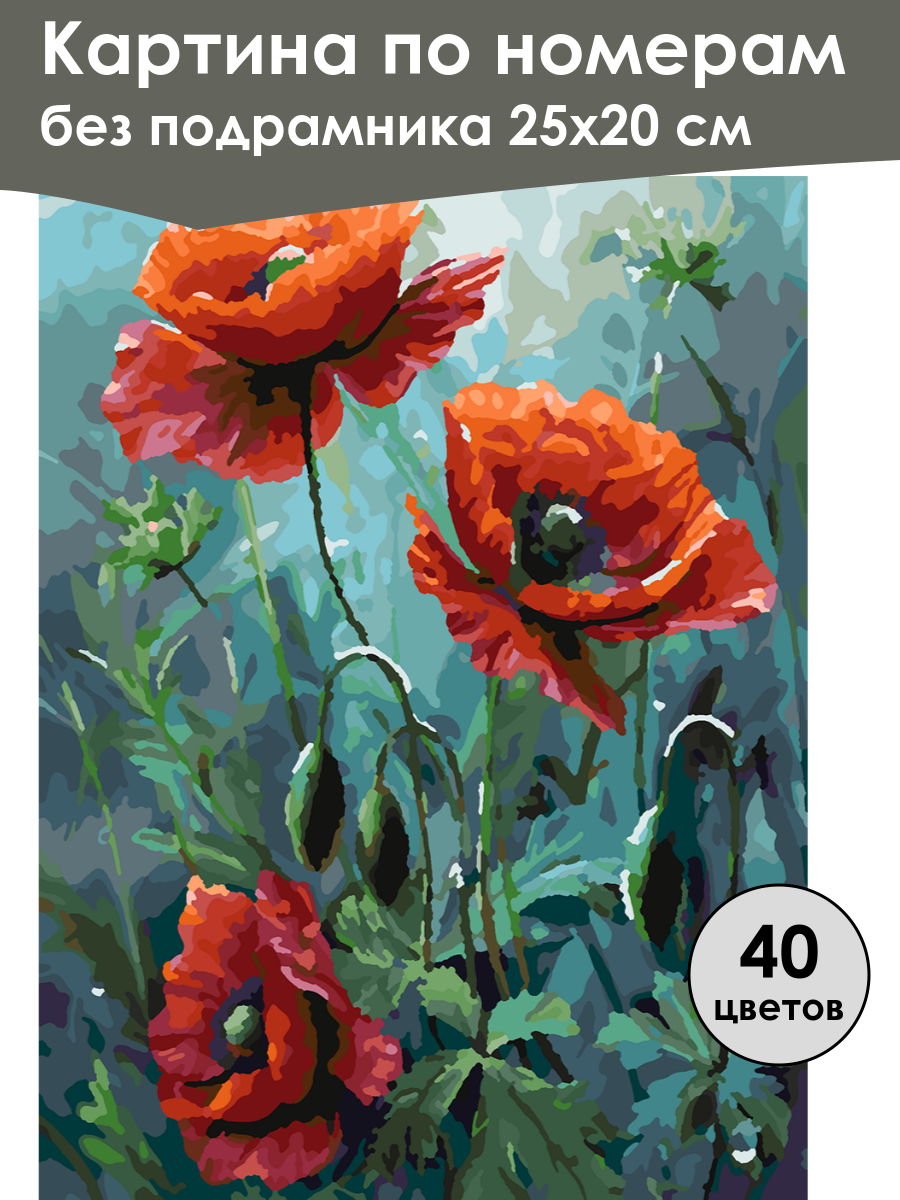 Картина по номерам
без подрамника 25х20 см

40
цветов