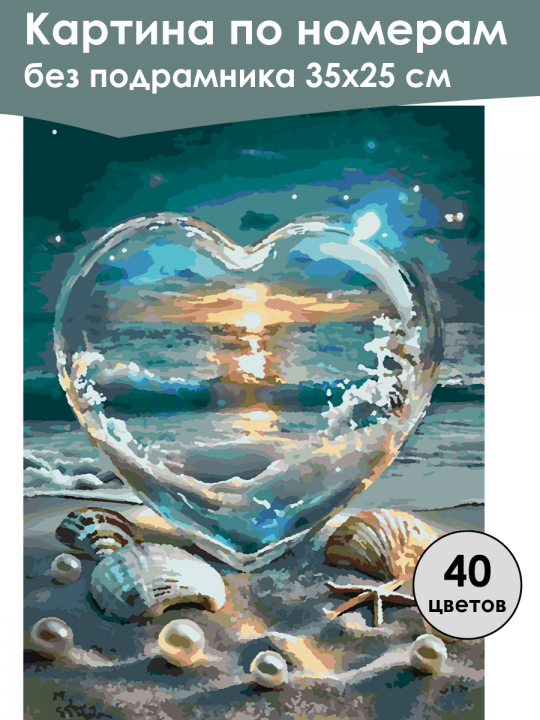 Картина по номерам
без подрамника 35х25 см

40
цветов