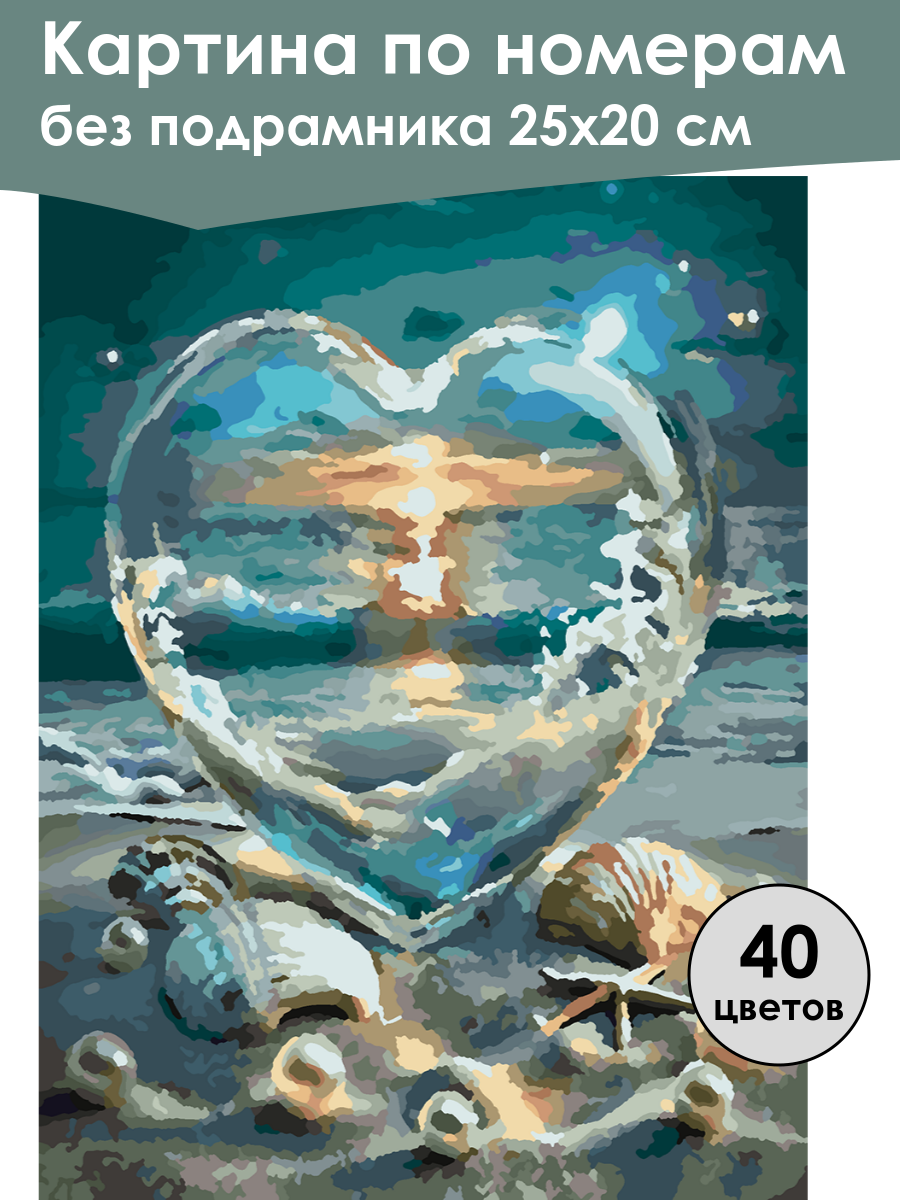 Картина по номерам
без подрамника 25х20 см

40
цветов