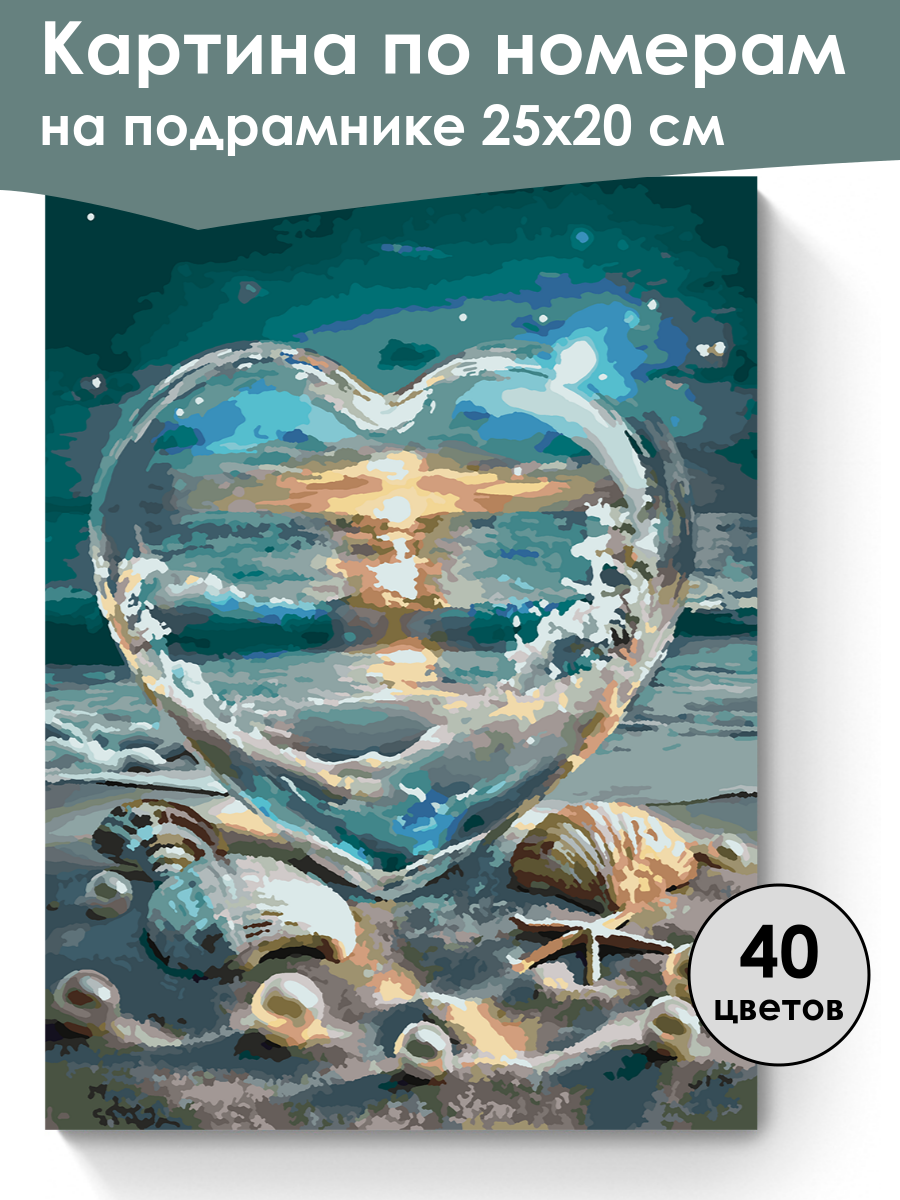 Картина по номерам на подрамнике 25х20 см

40 цветов