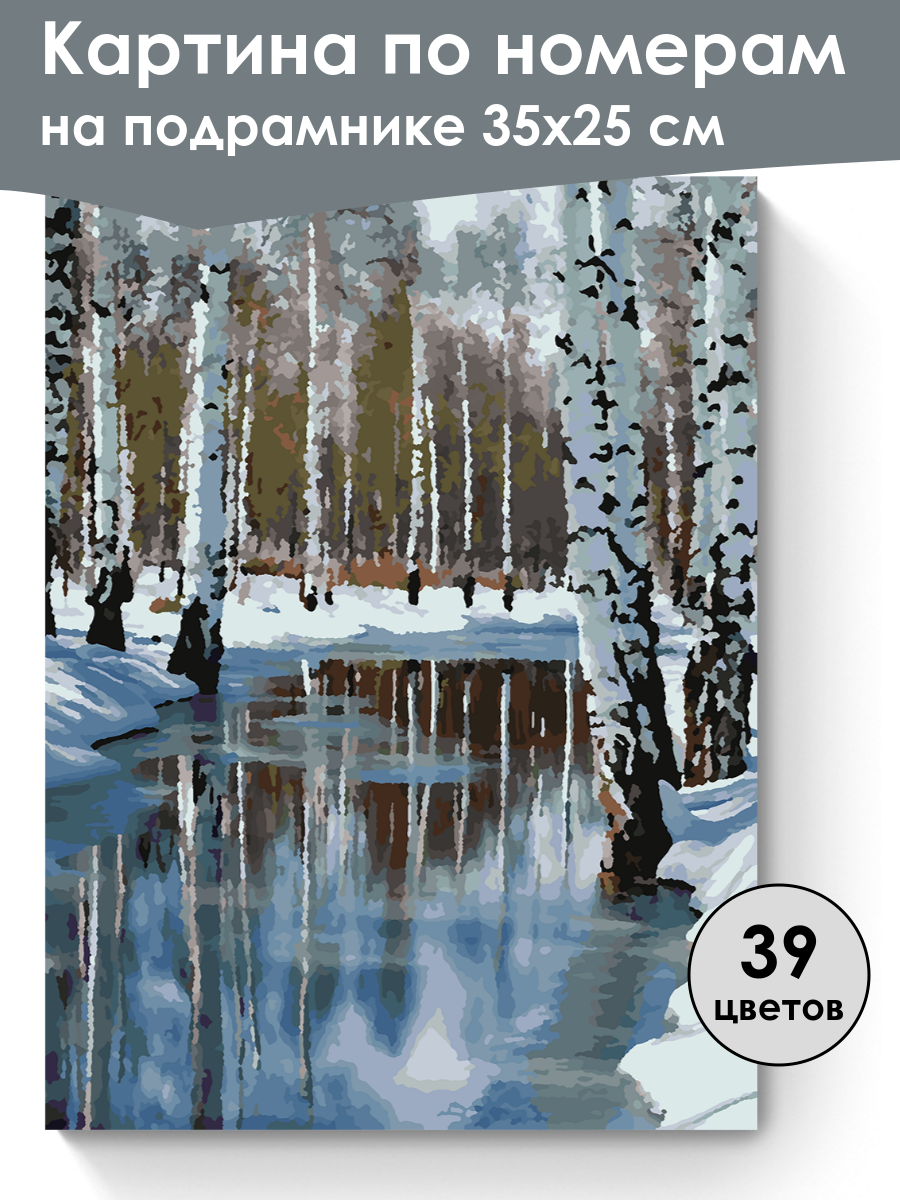 Картина по номерам
на подрамнике 35х25 см

39
цветов