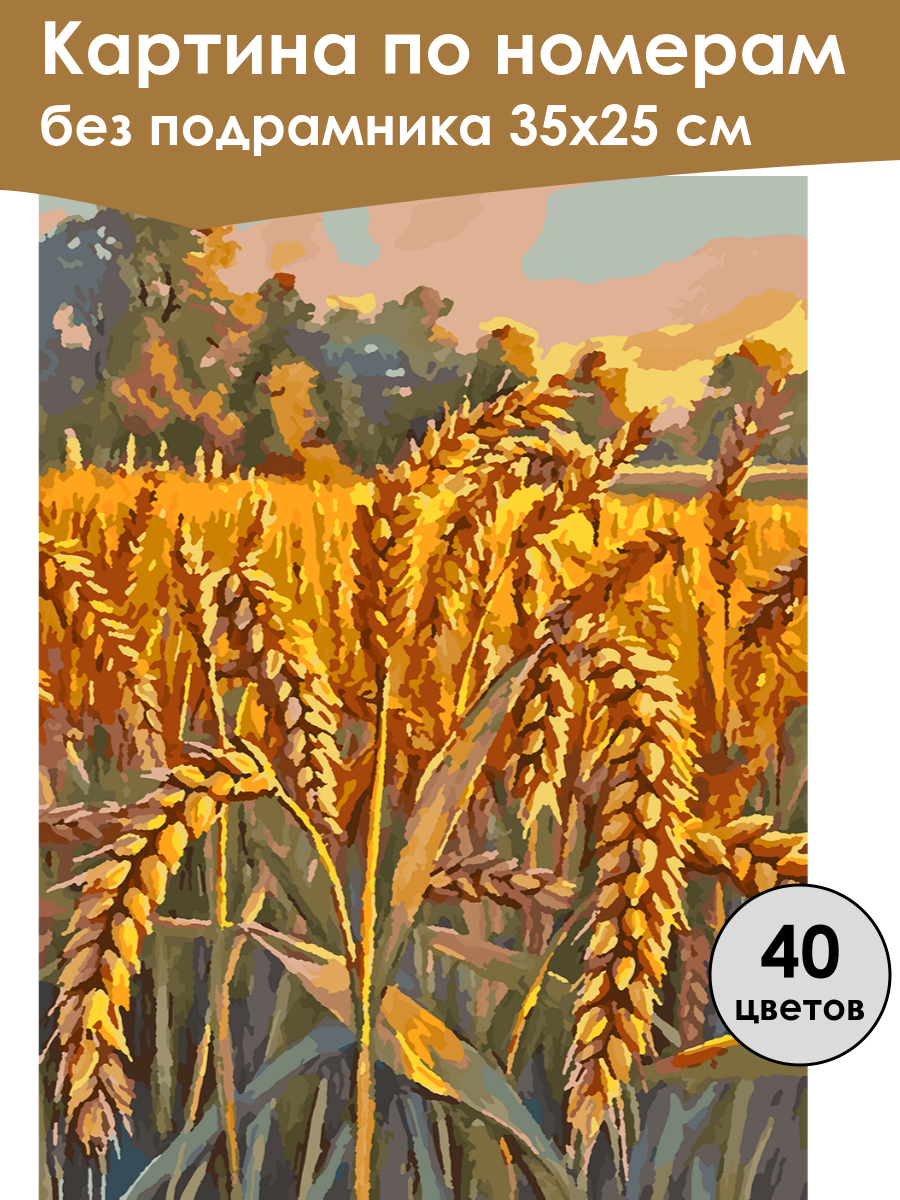 Картина по номерам
без подрамника 35х25 см

40
цветов