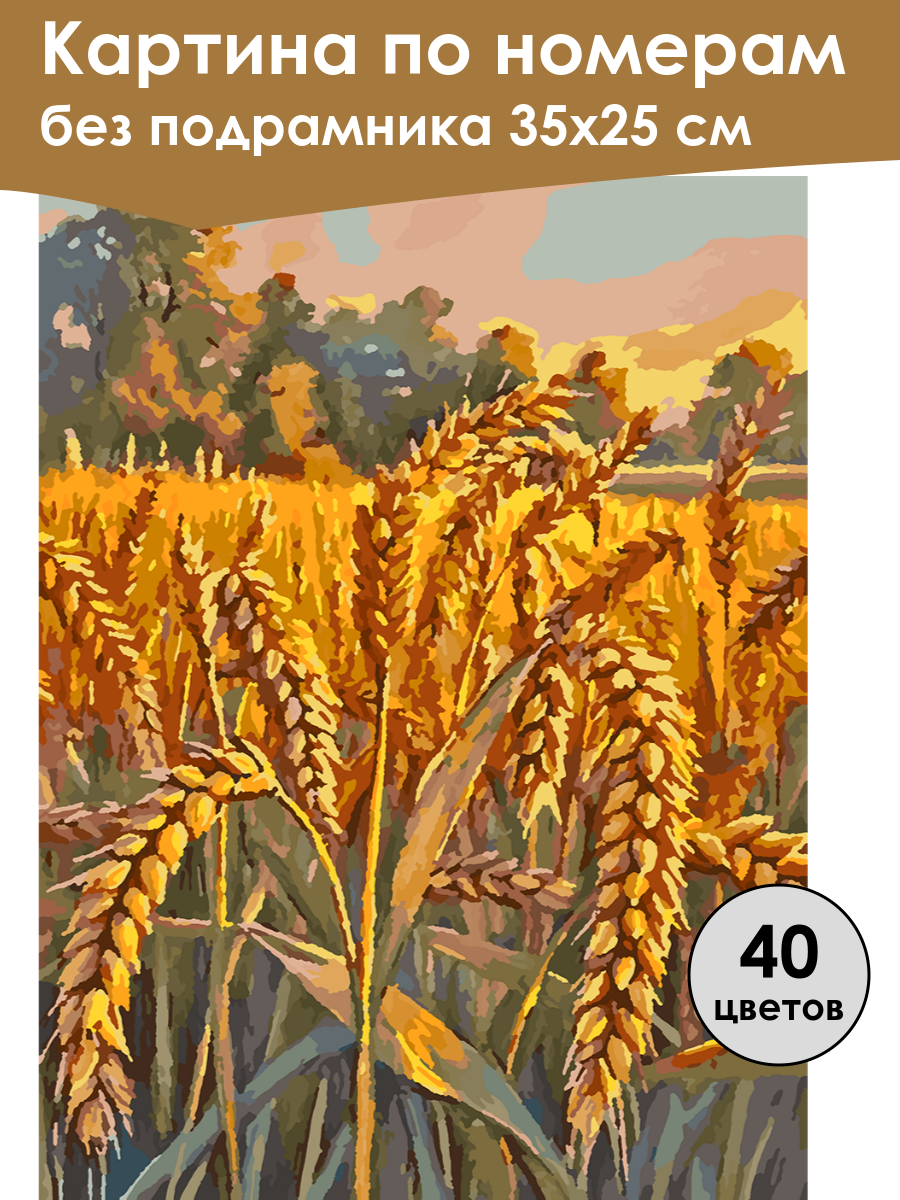 Картина по номерам
без подрамника 35х25 см

40
цветов