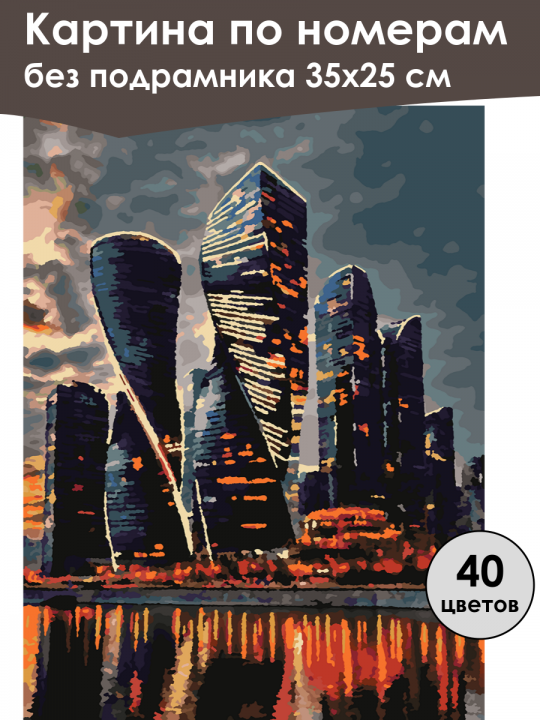 Картина по номерам
без подрамника 35x25 см

40
цветов