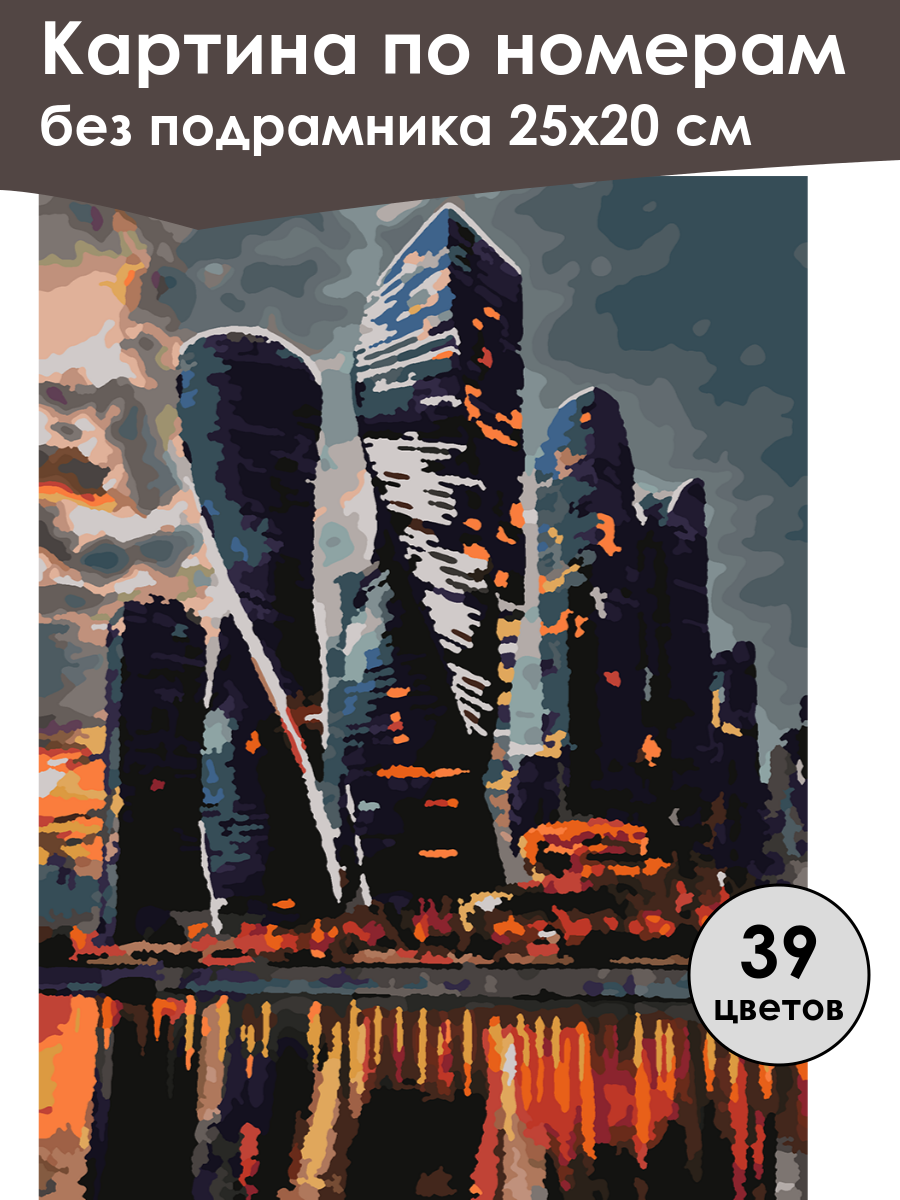 Картина по номерам
без подрамника 25х20 см

39
цветов