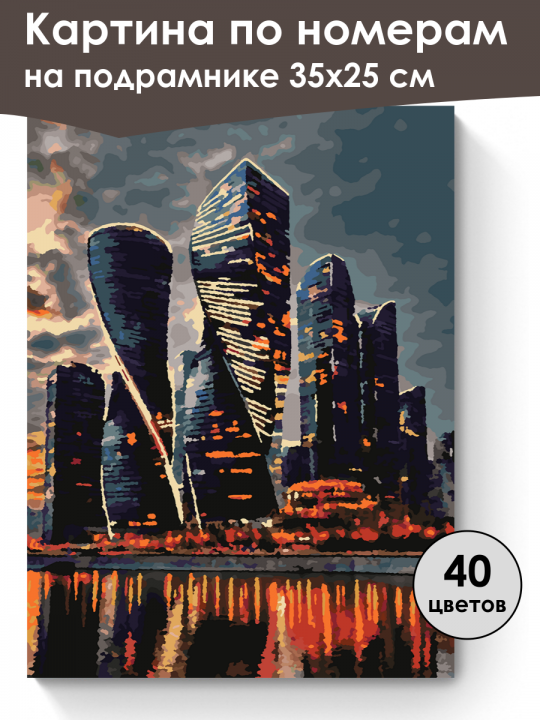 Картина по номерам
на подрамнике 35х25 см

40
цветов