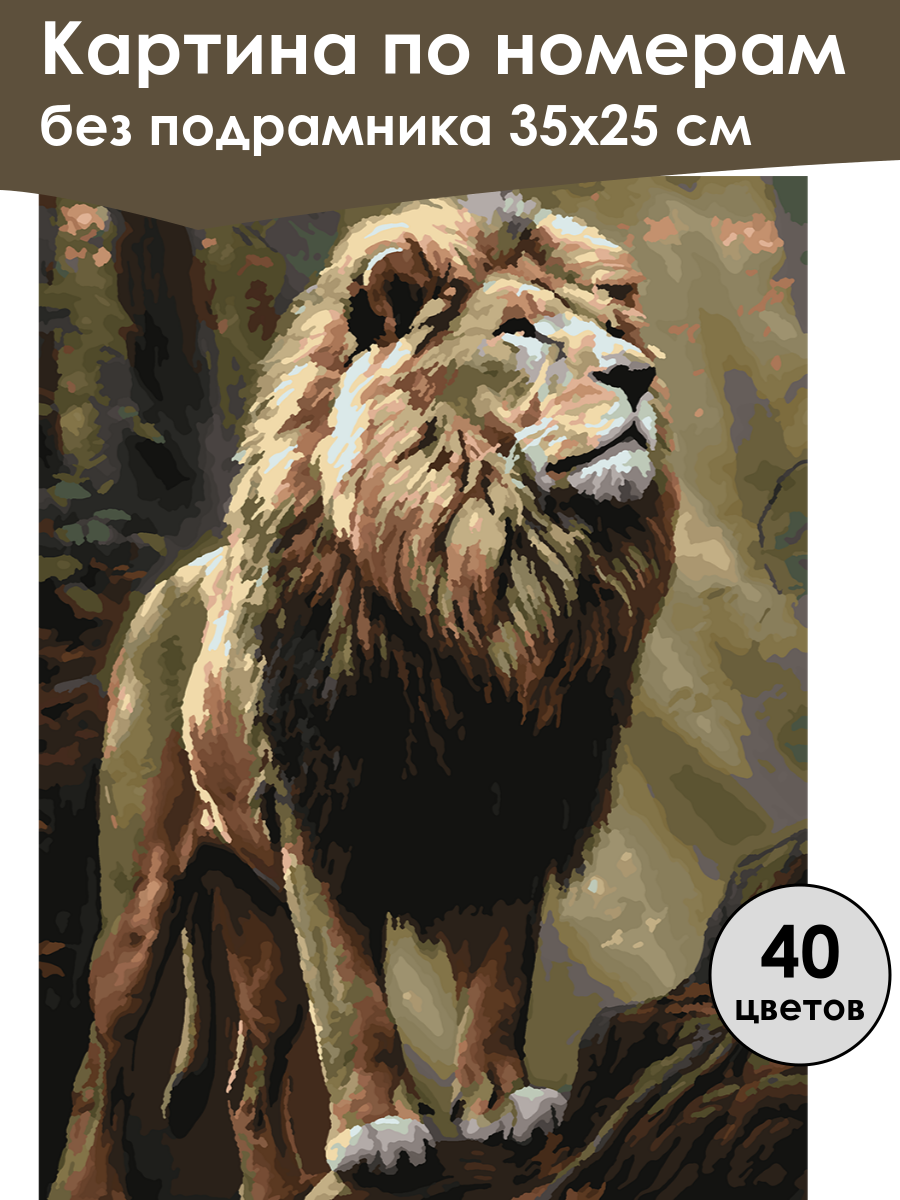 Картина по номерам
без подрамника 35х25 см

40
цветов