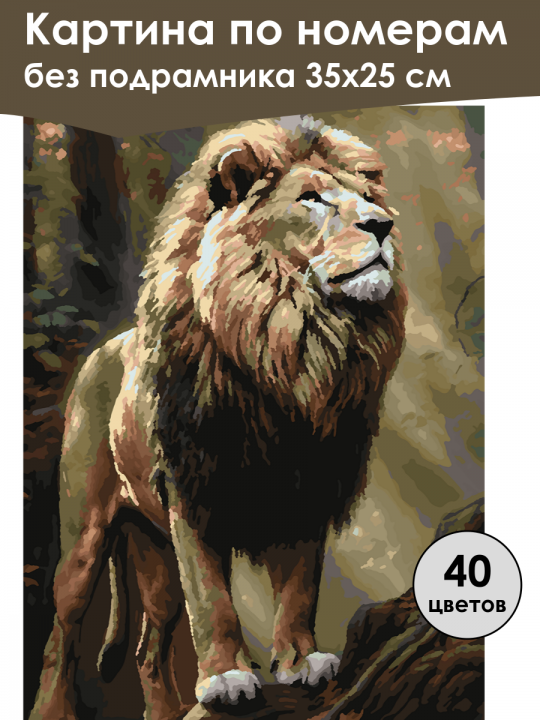 Картина по номерам без подрамника 35х25 см

40 цветов