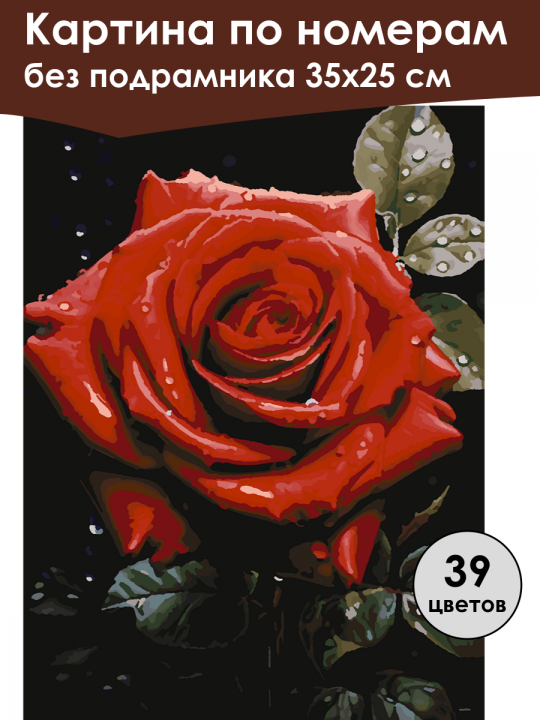 Картина по номерам
без подрамника 35х25 см

39
цветов