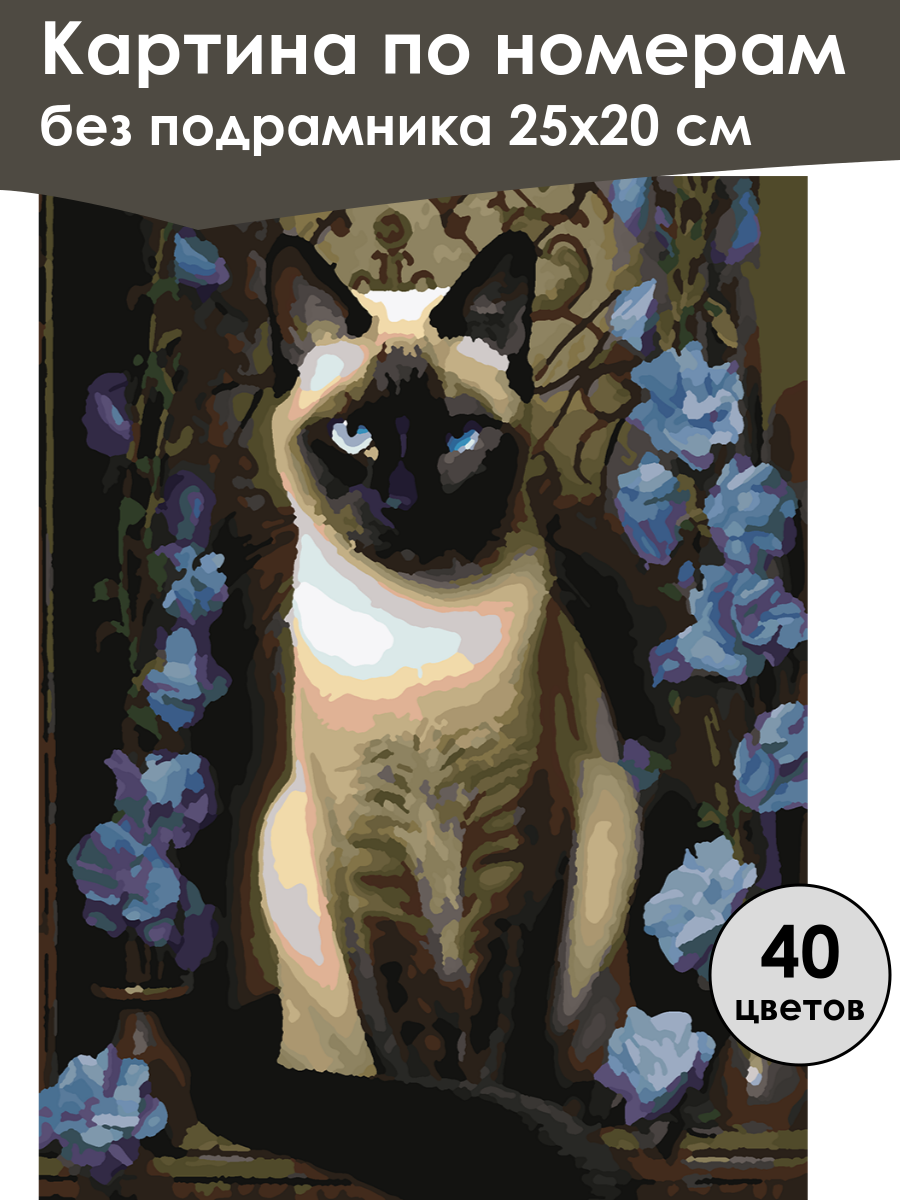 Картина по номерам
без подрамника 25х20 см

40
цветов