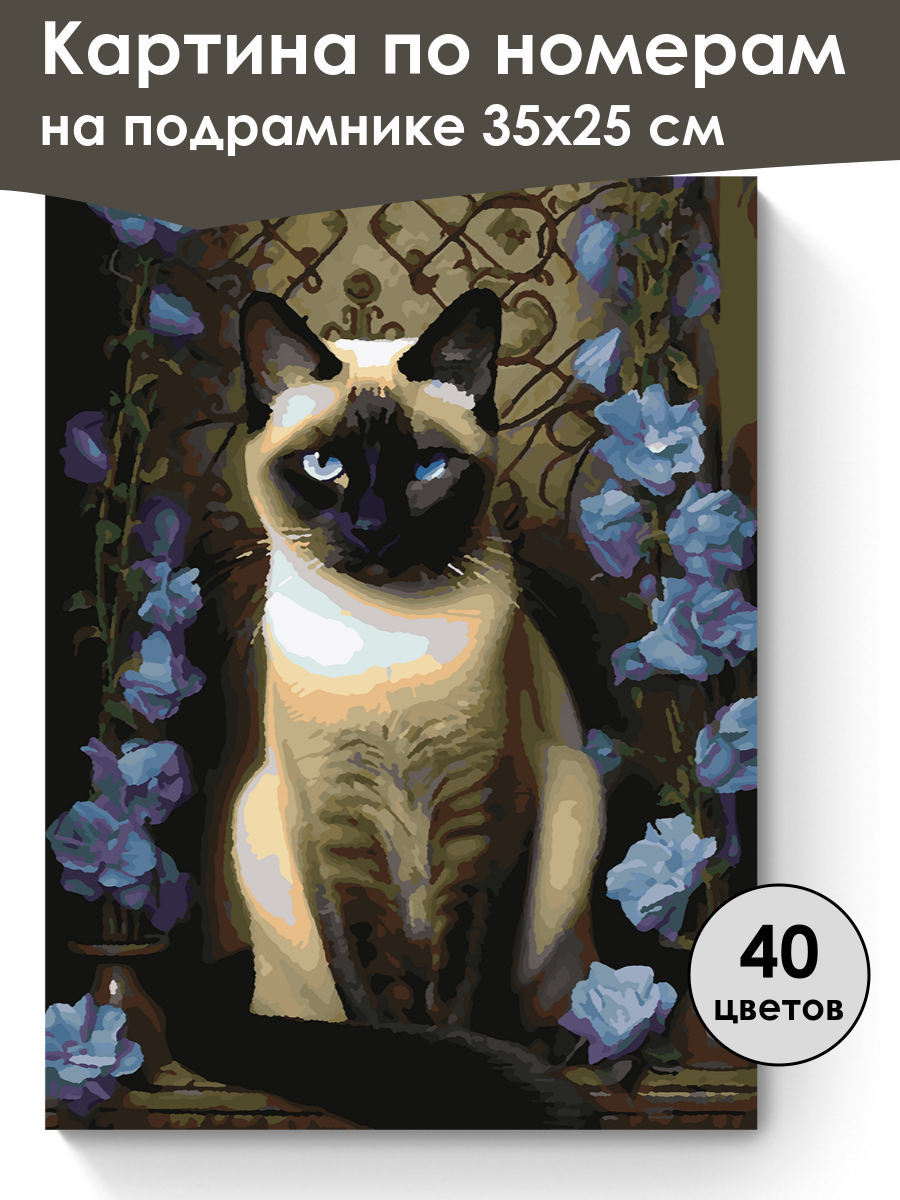 Картина по номерам
на подрамнике 35х25 см

40
цветов