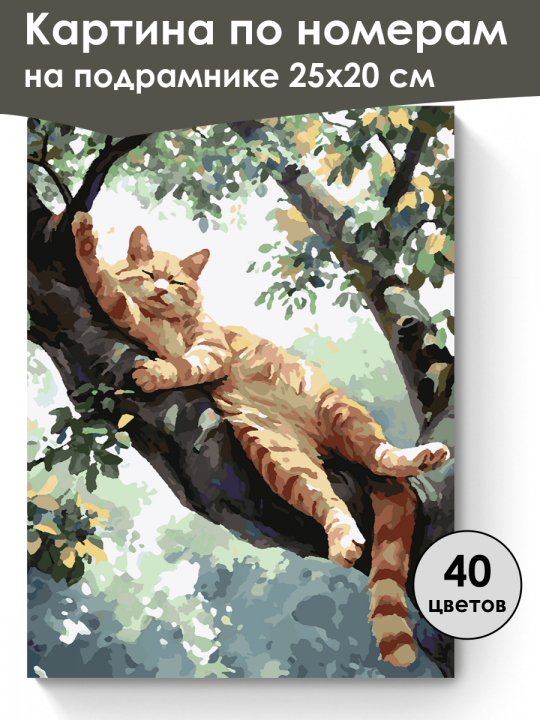 Картина по номерам
на подрамнике 25х20 см

40
цветов