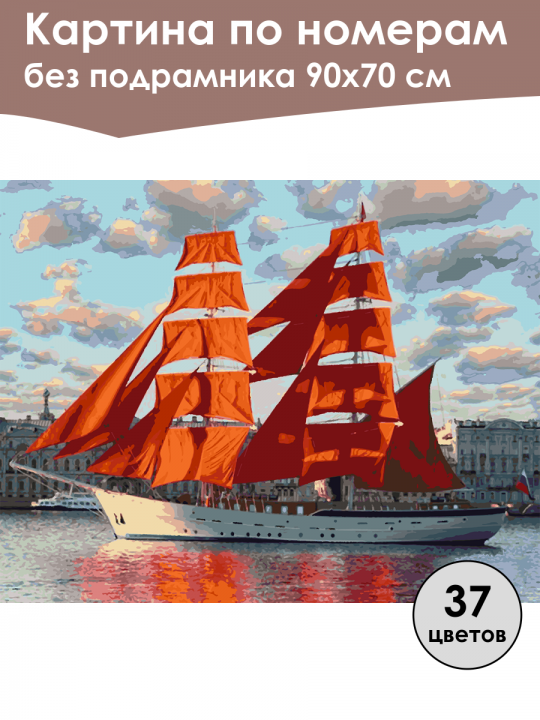 Картина по номерам
без подрамника 90х70 см

37
цветов