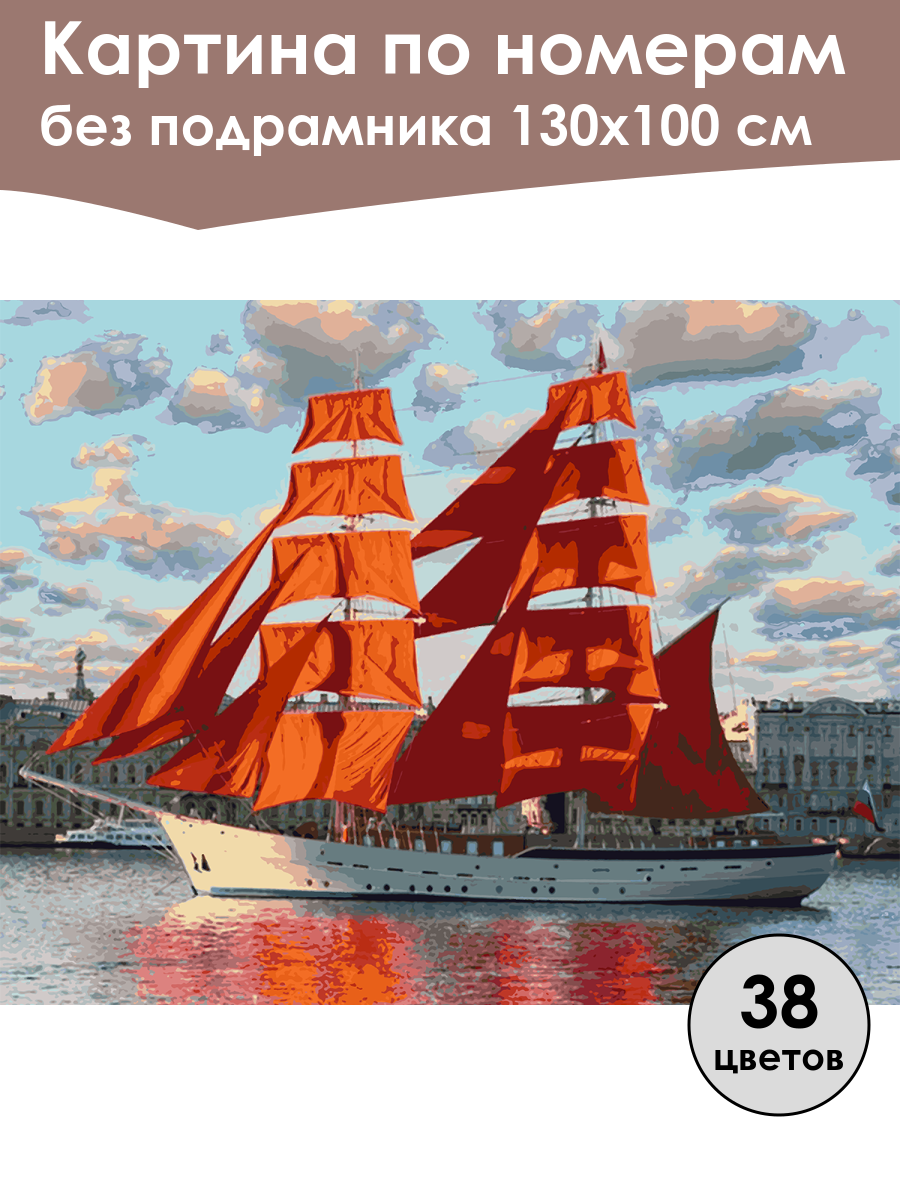 Картина по номерам
без подрамника 130x100 см

38
цветов