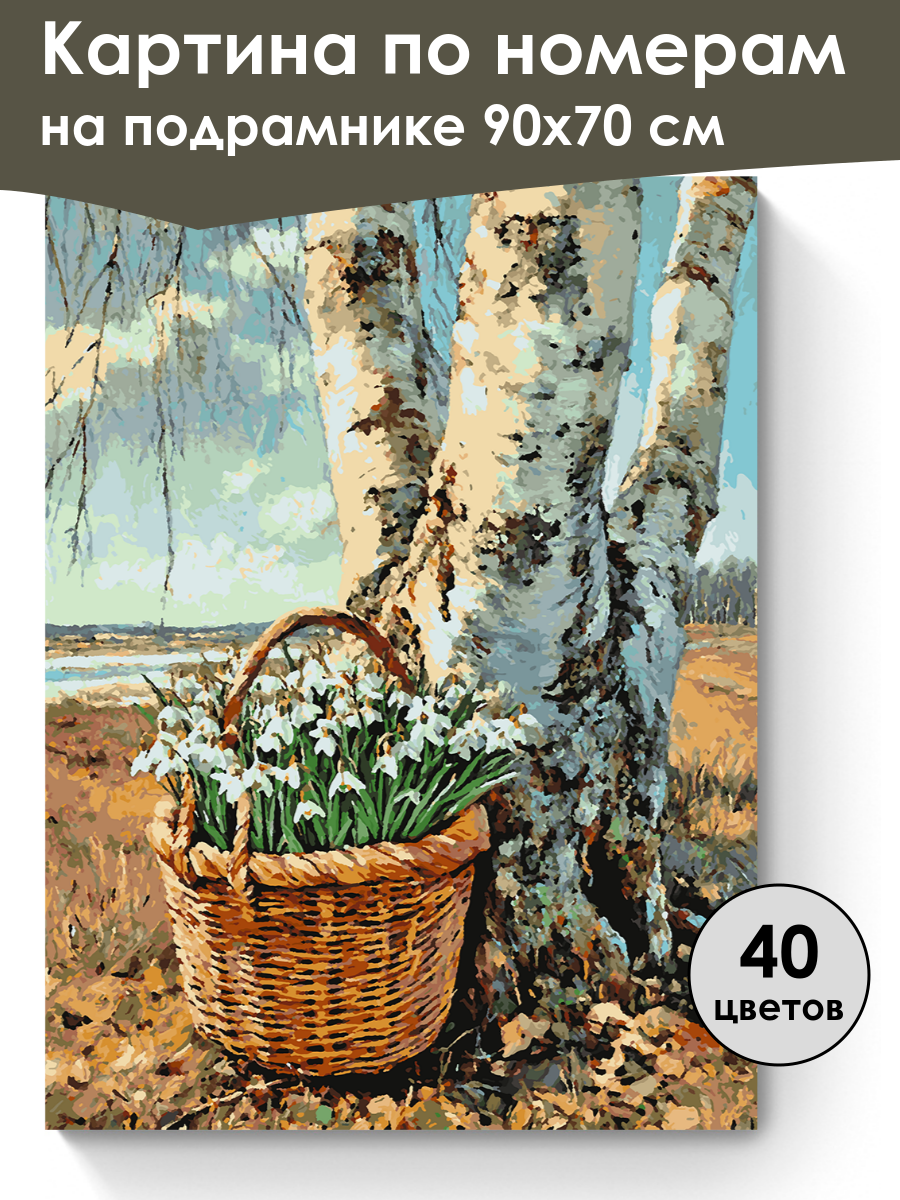 Картина по номерам
на подрамнике 90х70 см

40
цветов