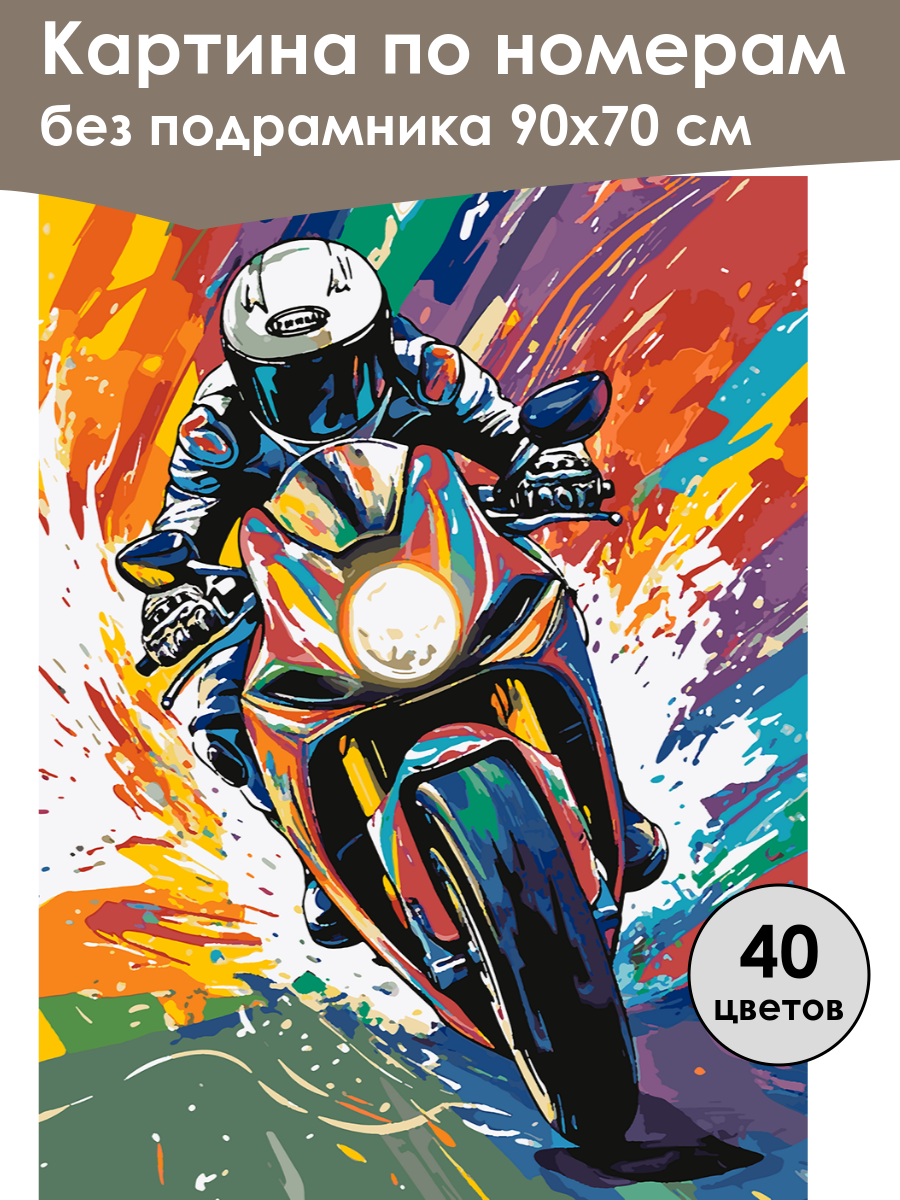 Картина по номерам
без подрамника 90х70 см

40
цветов