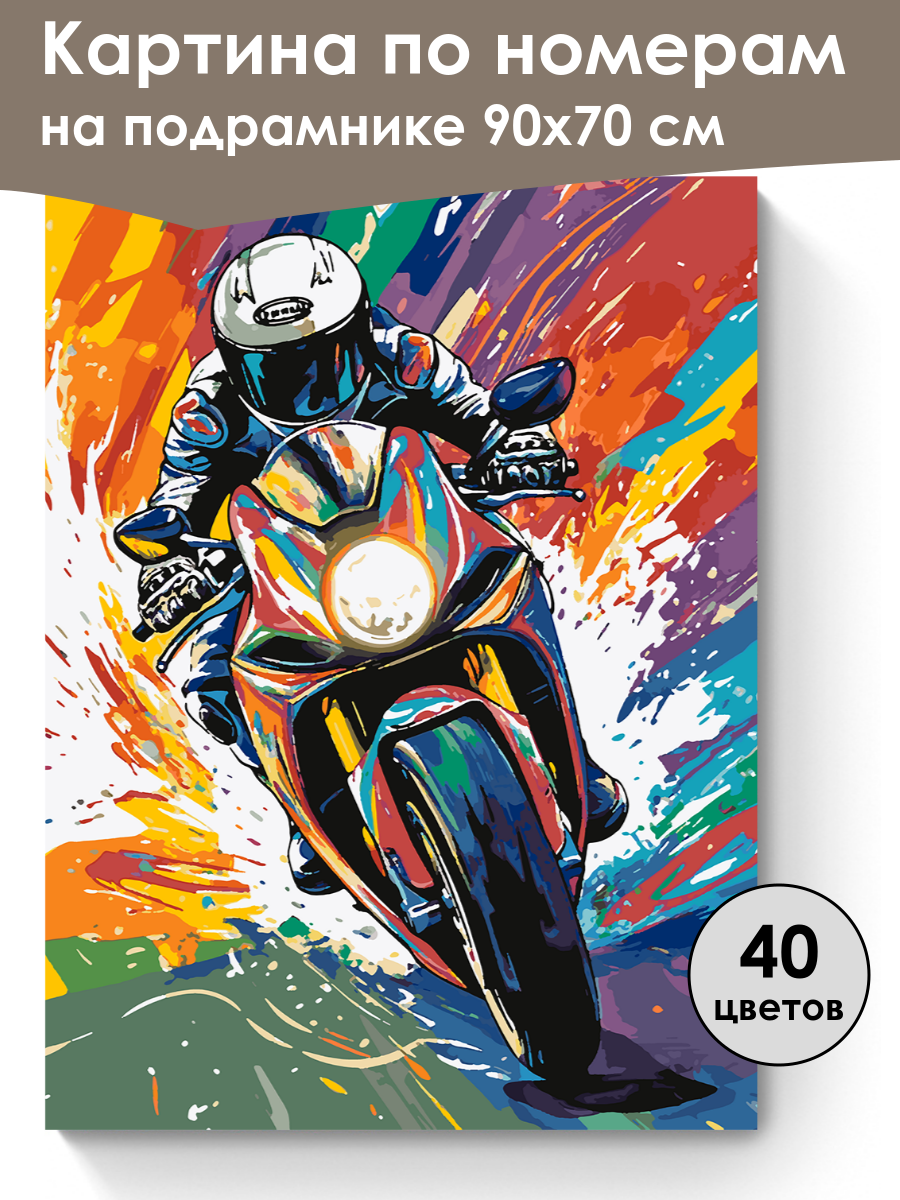 Картина по номерам
на подрамнике 90х70 см

40
цветов