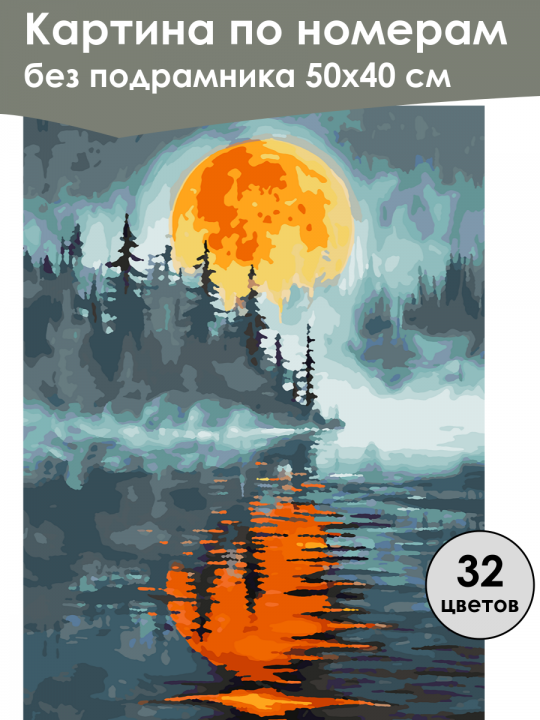 Картина по номерам
без подрамника 50х40 см

32
цветов