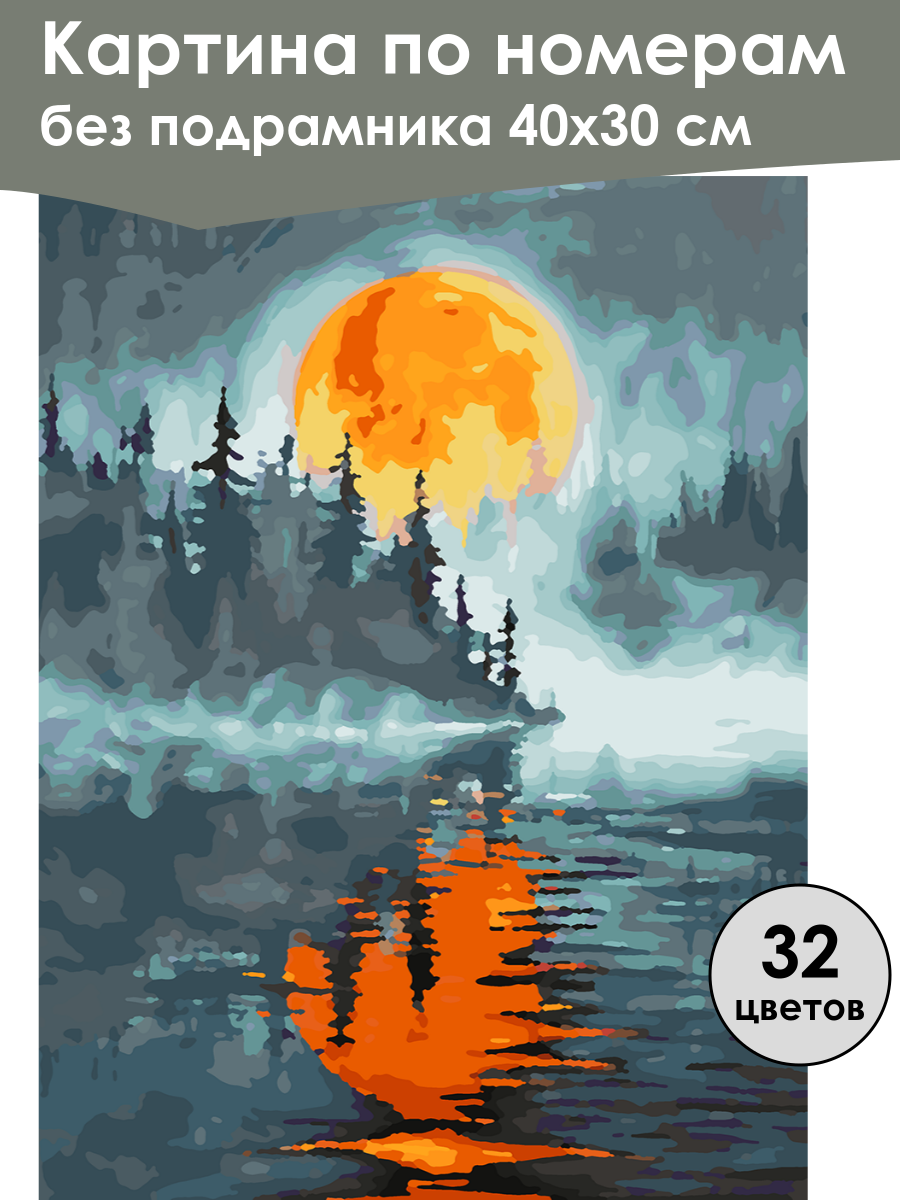 Картина по номерам
без подрамника 40х30 см

32
цветов