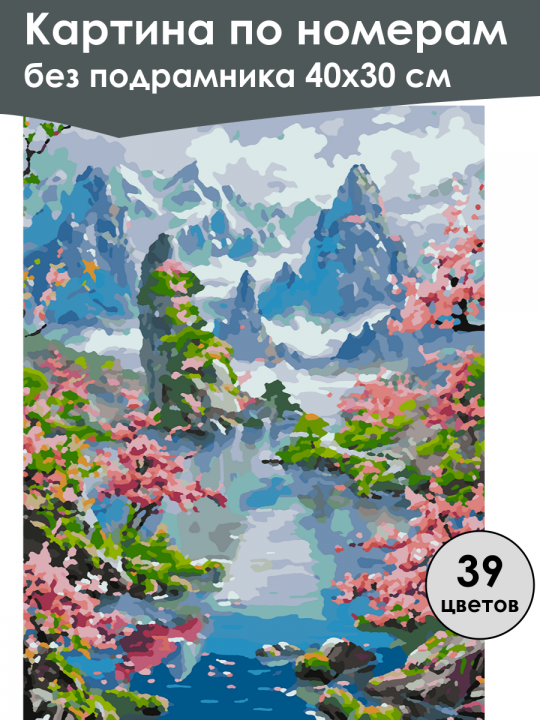 Картина по номерам
без подрамника 40х30 см

39
цветов