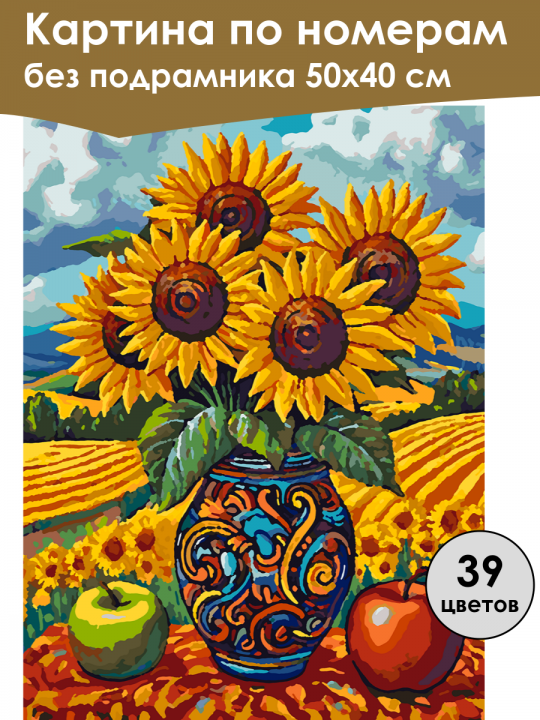 Картина по номерам
без подрамника 50х40 см

39
цветов