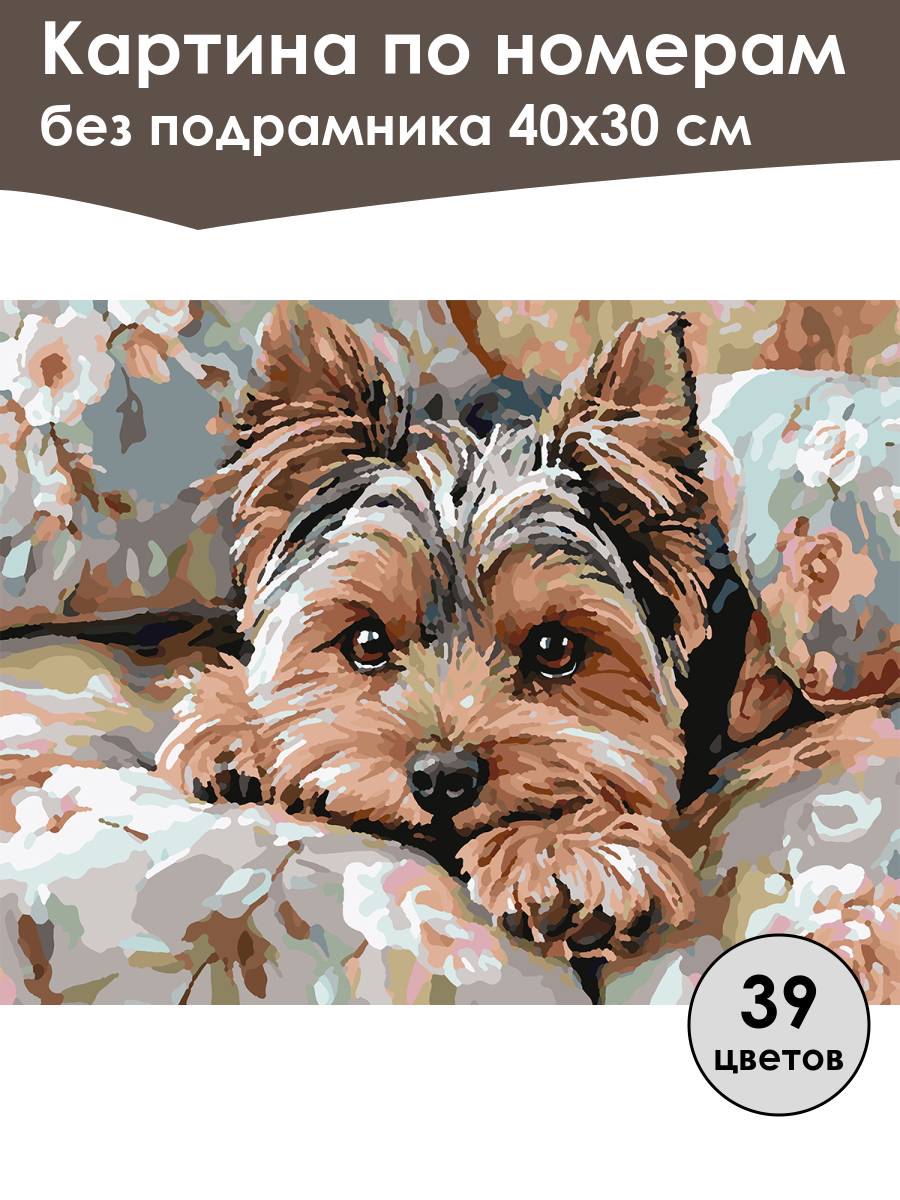 Картина по номерам
без подрамника 40х30 см

39
цветов