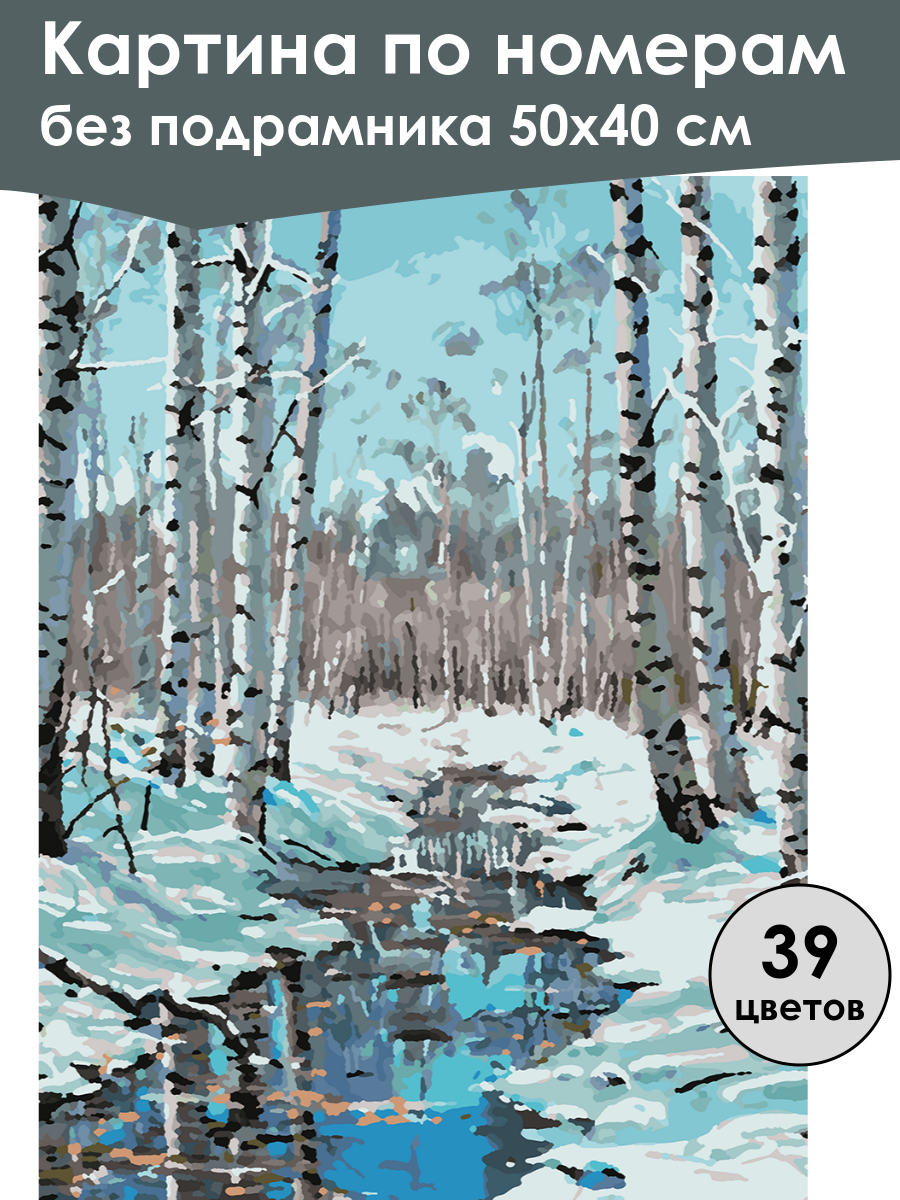 Картина по номерам
без подрамника 50х40 см

39
цветов