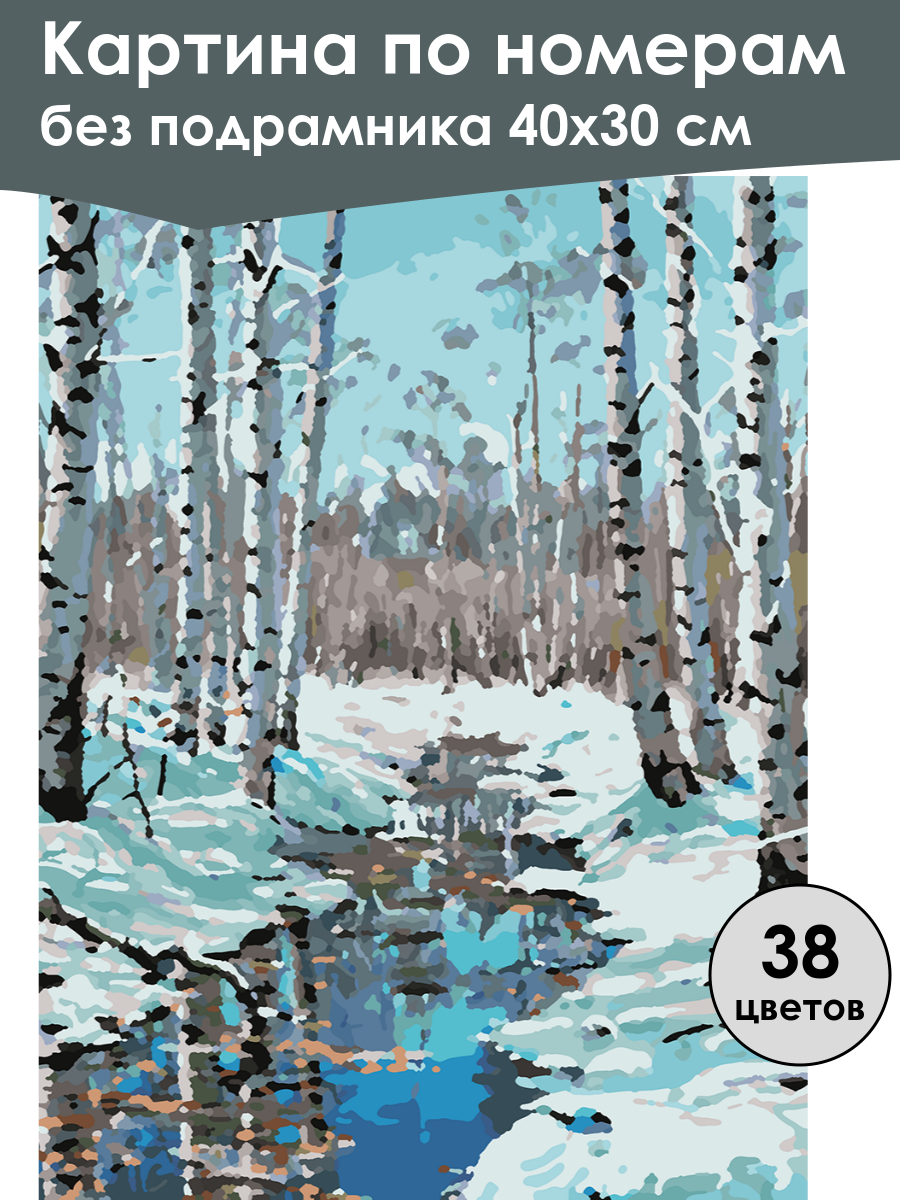 Картина по номерам
без подрамника 40х30 см

38
цветов