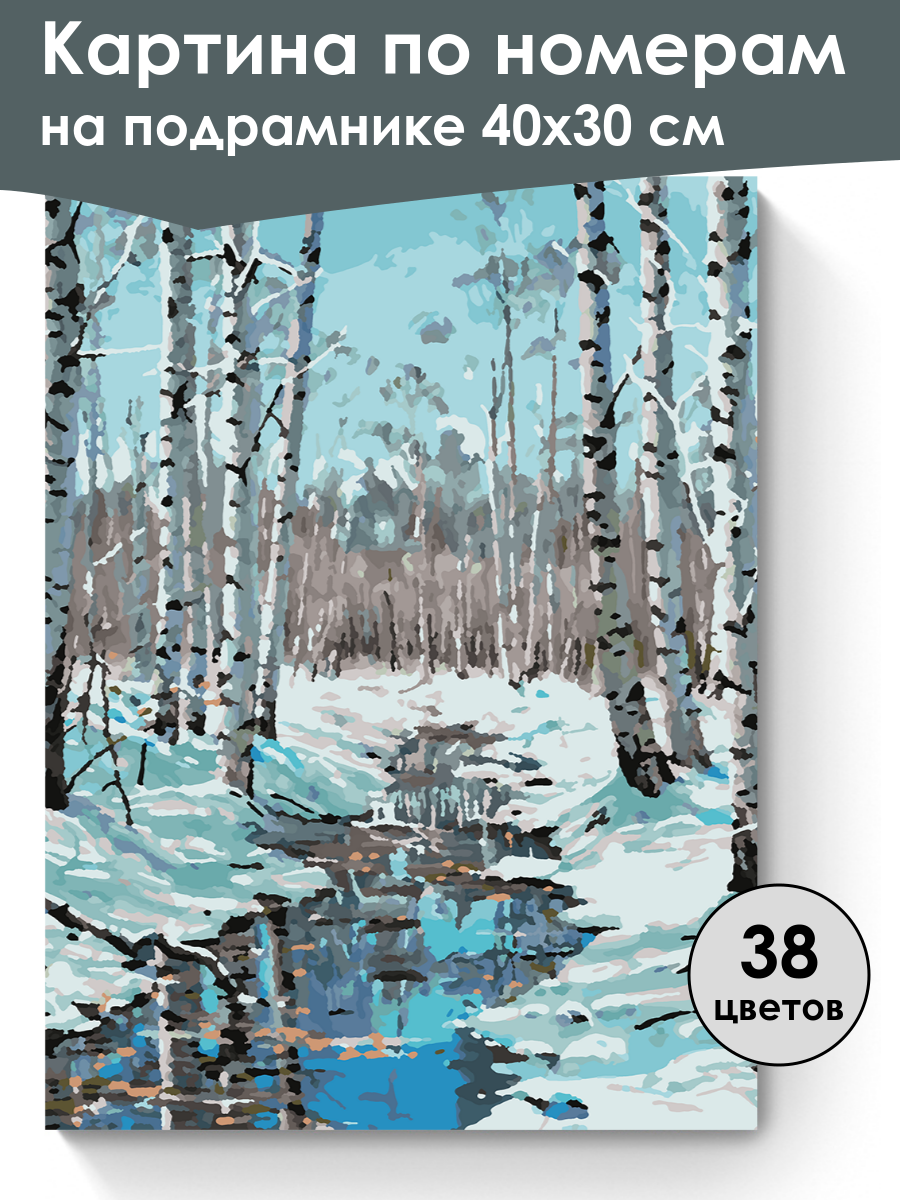 Картина по номерам на подрамнике 40х30 см

38 цветов