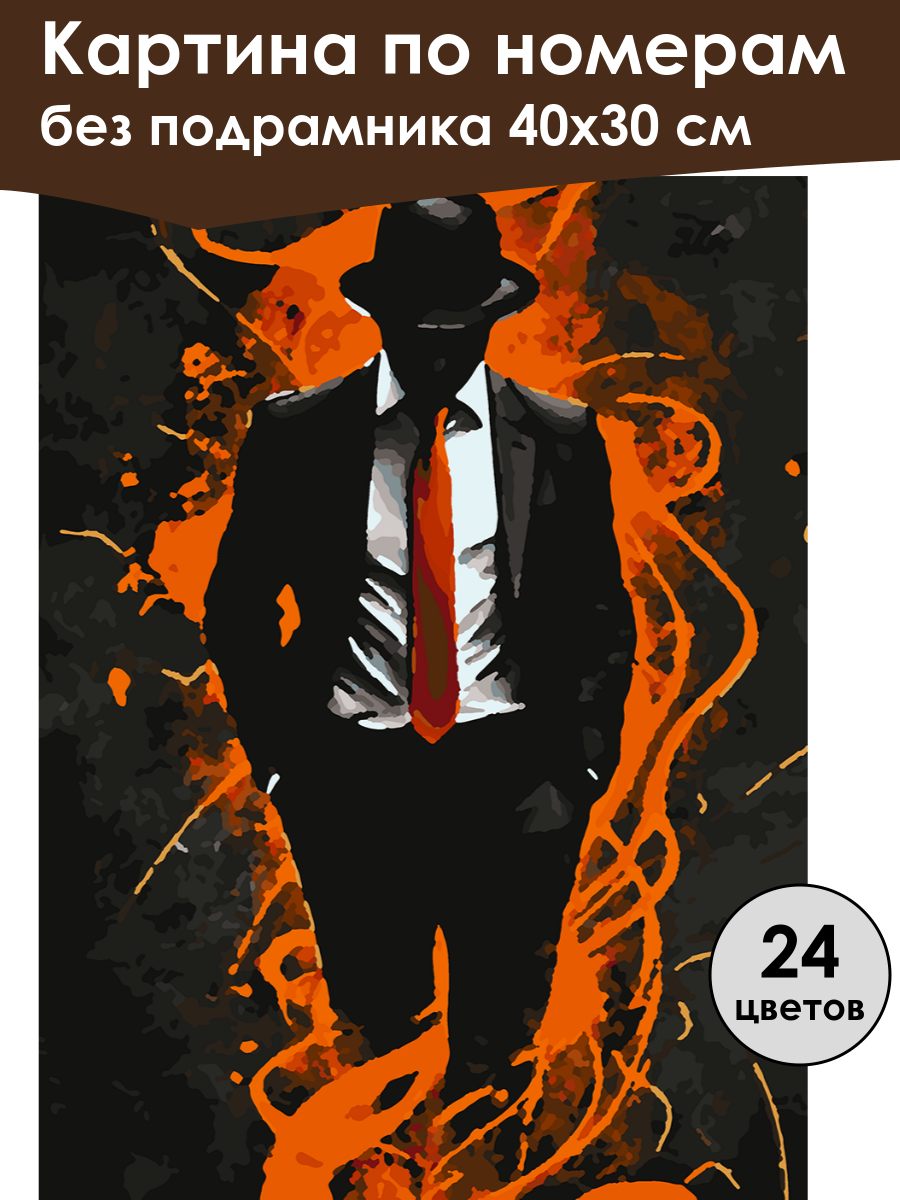 Картина по номерам
без подрамника 40х30 см

24
цветов