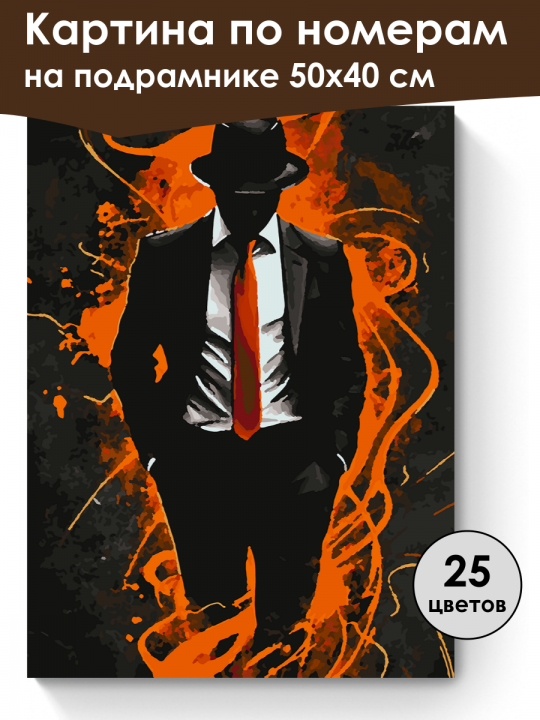 Картина по номерам
на подрамнике 50х40 см

25
цветов