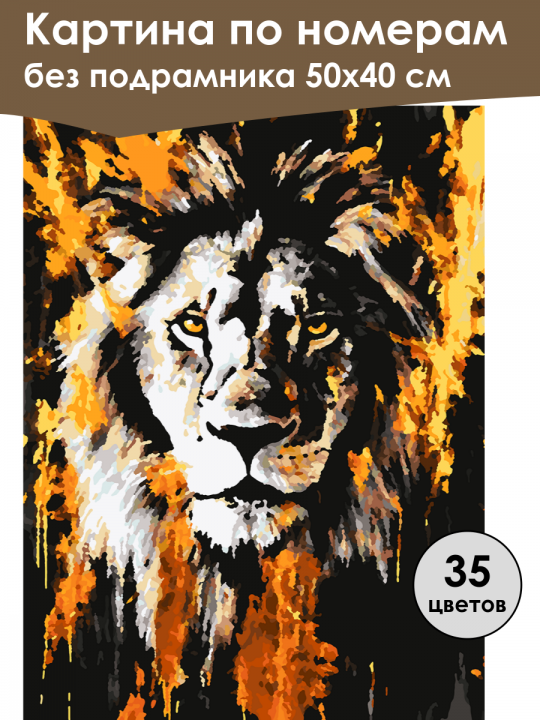 Картина по номерам
без подрамника 50х40 см

35
цветов