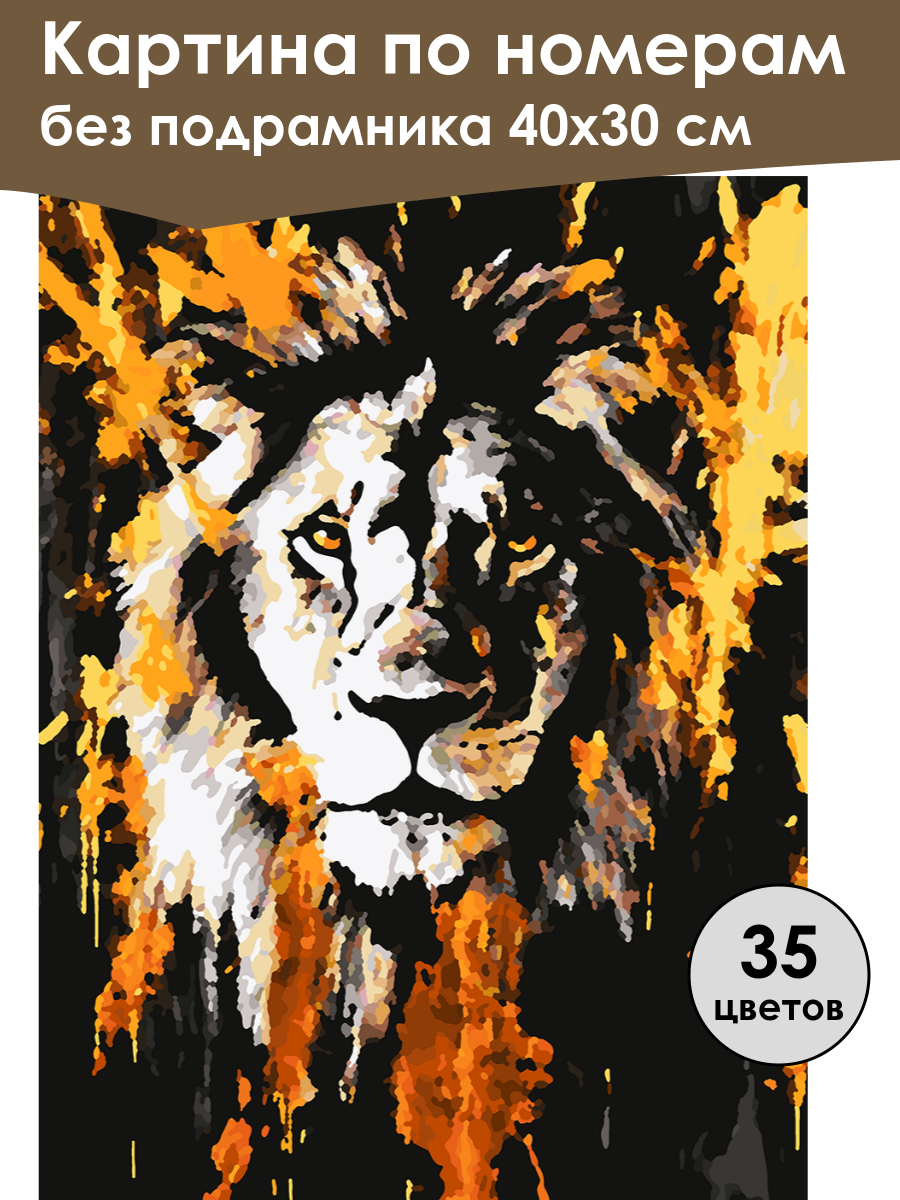 Картина по номерам
без подрамника 40х30 см

35
цветов