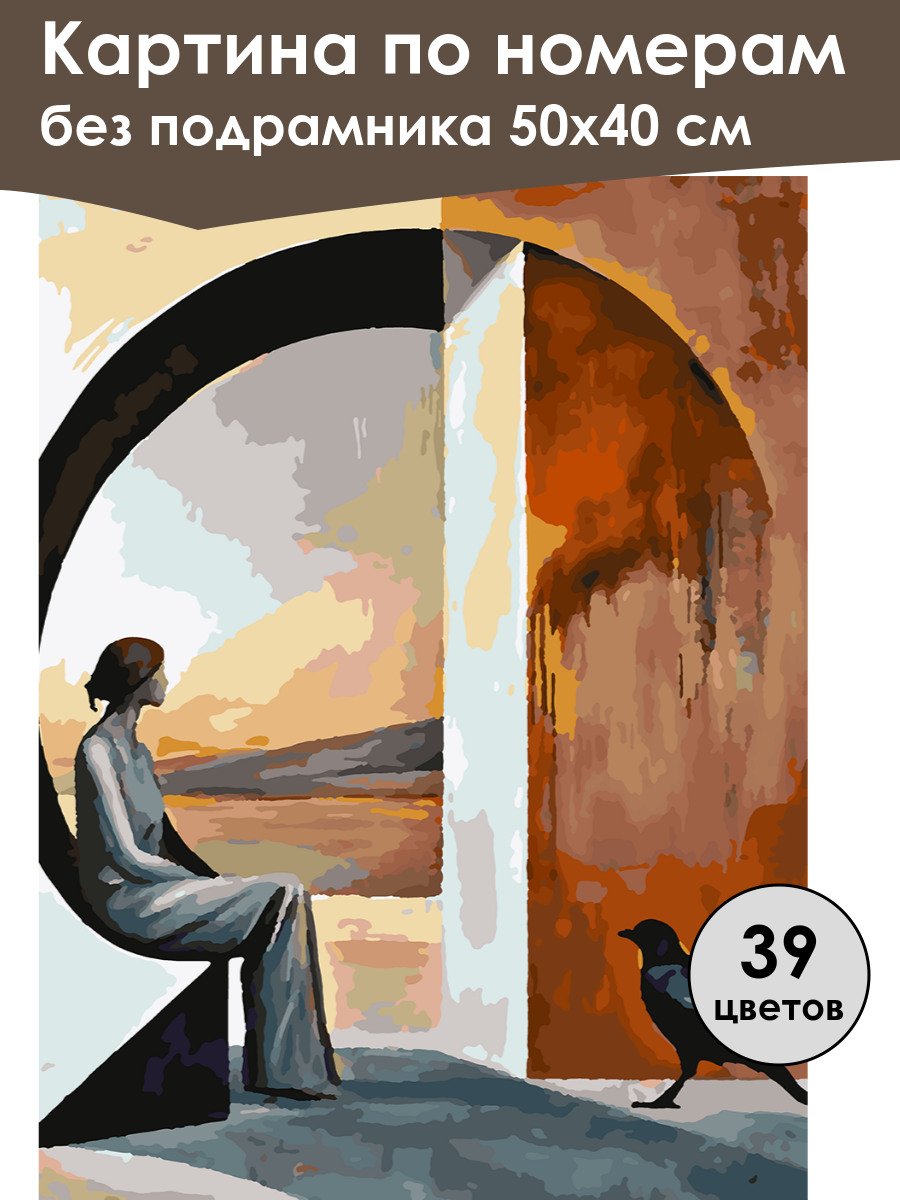 Картина по номерам
без подрамника 50х40 см

39
цветов