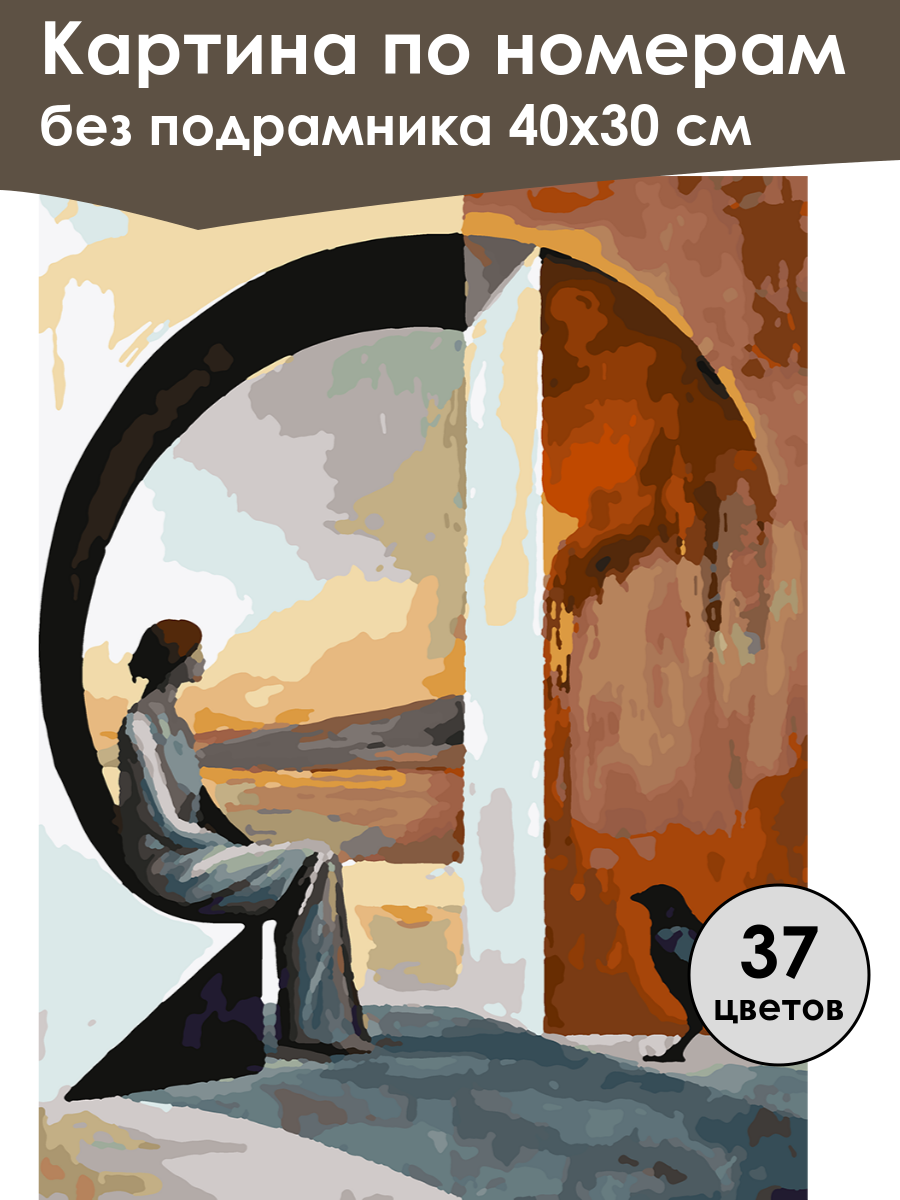 Картина по номерам
без подрамника 40х30 см

37
цветов