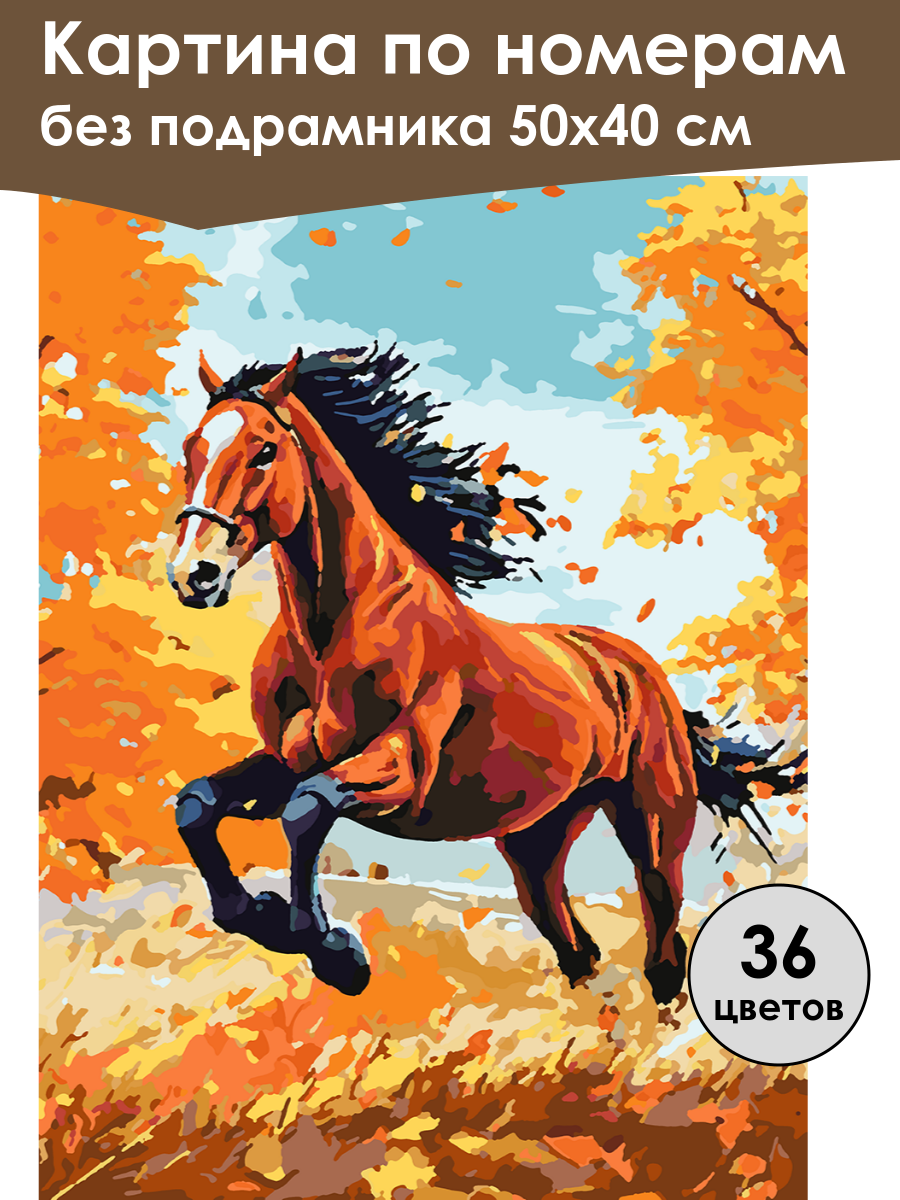 Картина по номерам
без подрамника 50х40 см

36
цветов