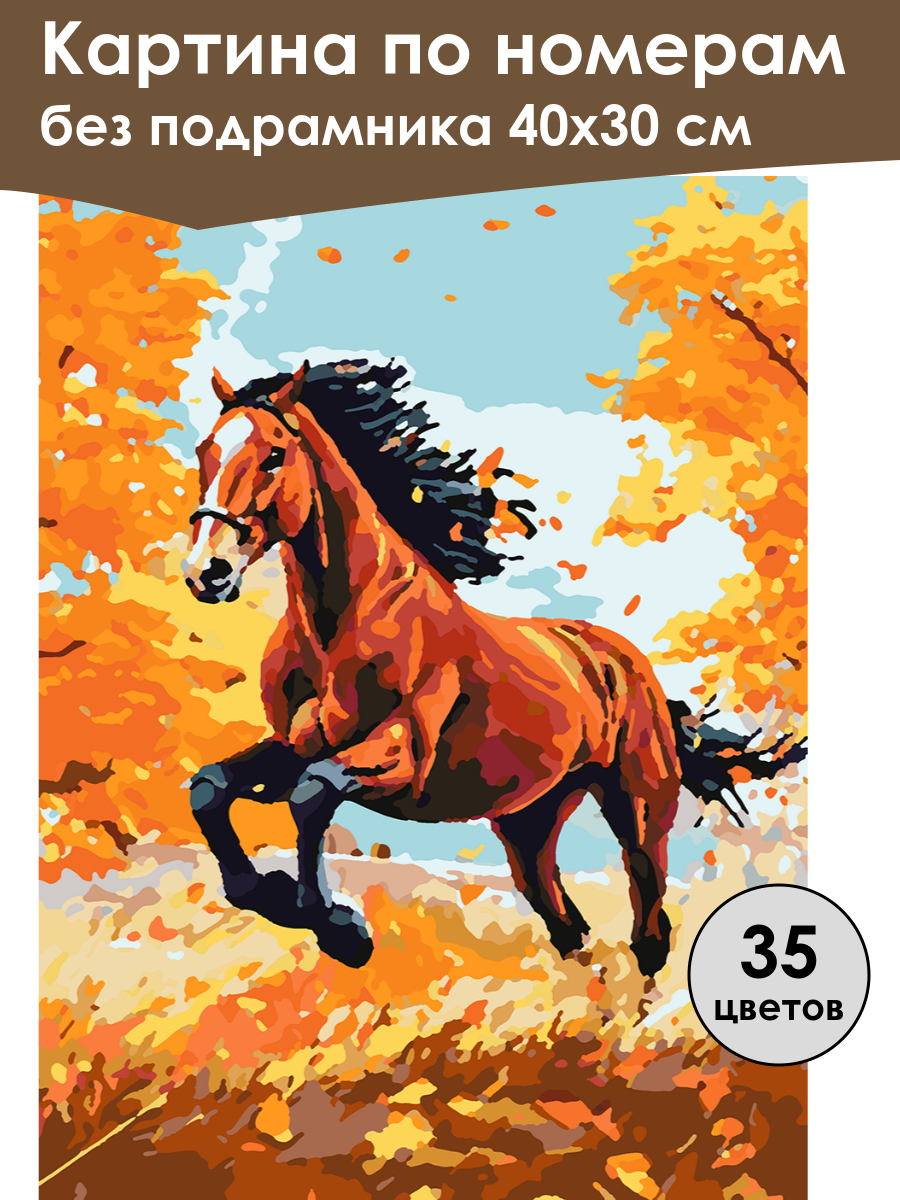 Картина по номерам
без подрамника 40х30 см

35
цветов