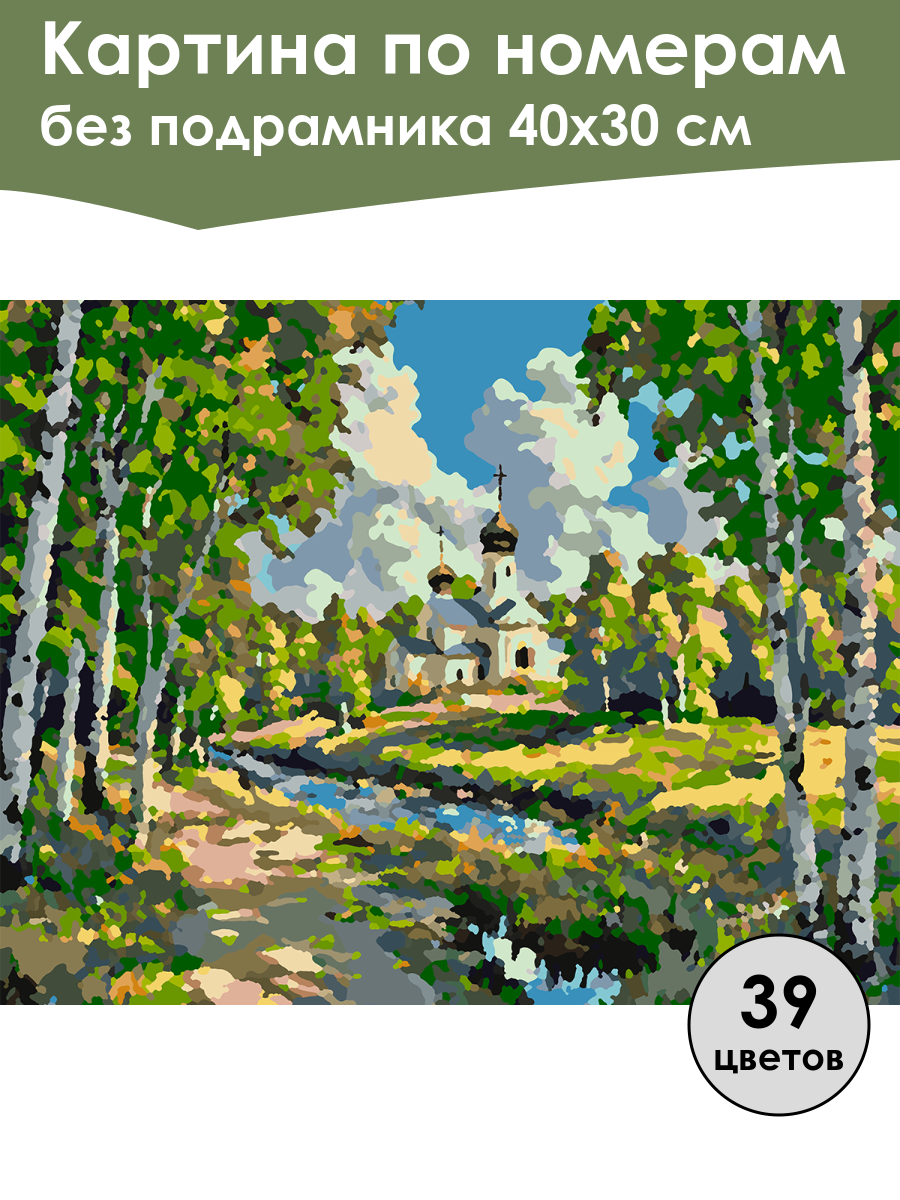 Картина по номерам
без подрамника 40х30 см

39
цветов