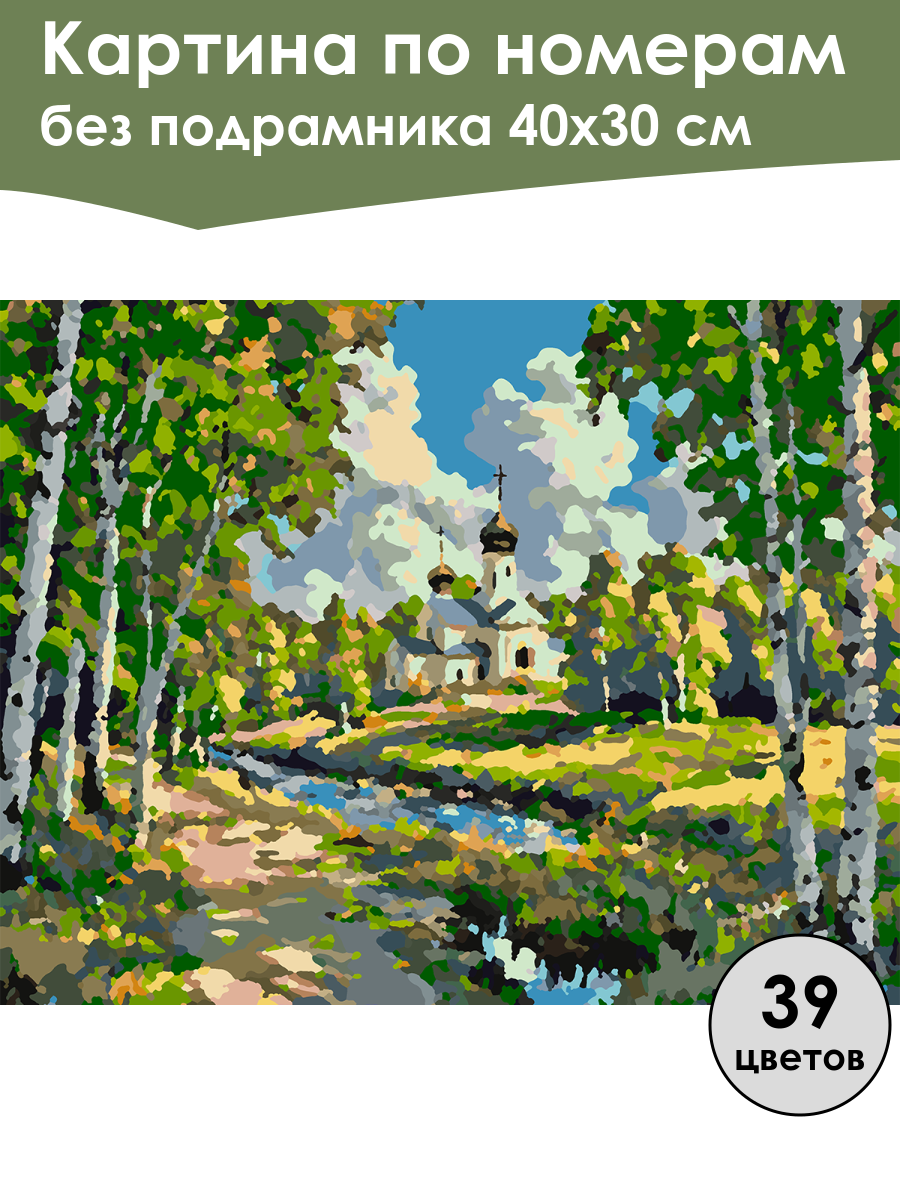 Картина по номерам
без подрамника 40х30 см

39
цветов