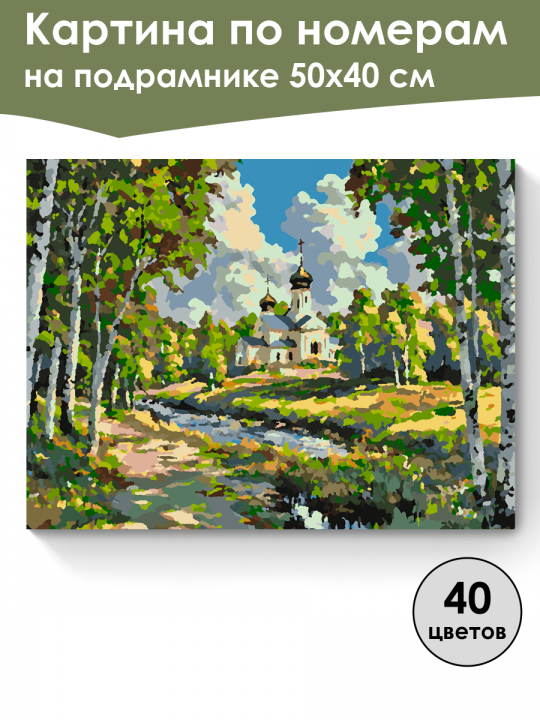 Картина по номерам
на подрамнике 50х40 см

40
цветов