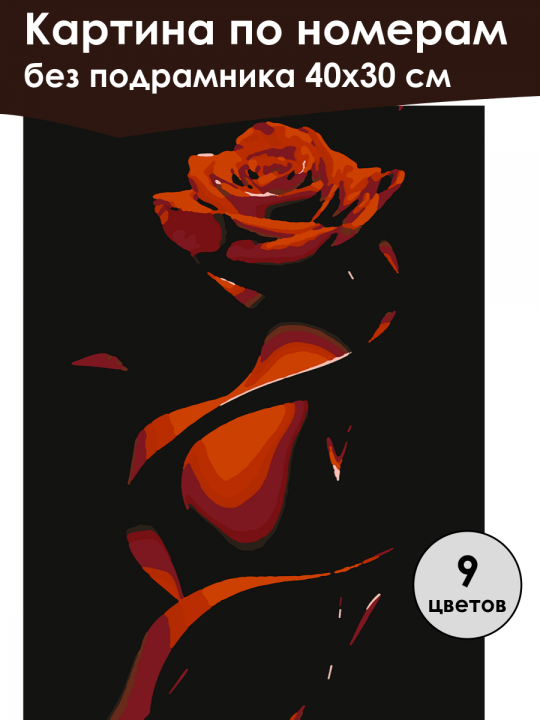 Картина по номерам
без подрамника 40х30 см

9
цветов