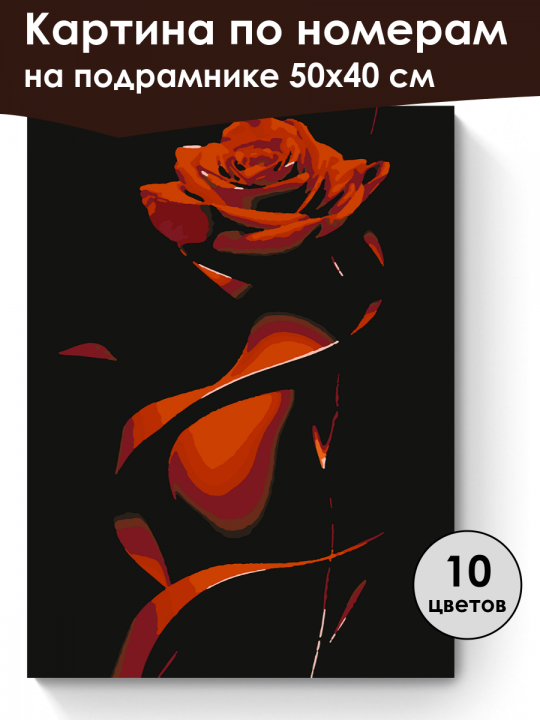 Картина по номерам
на подрамнике 50х40 см

10
цветов