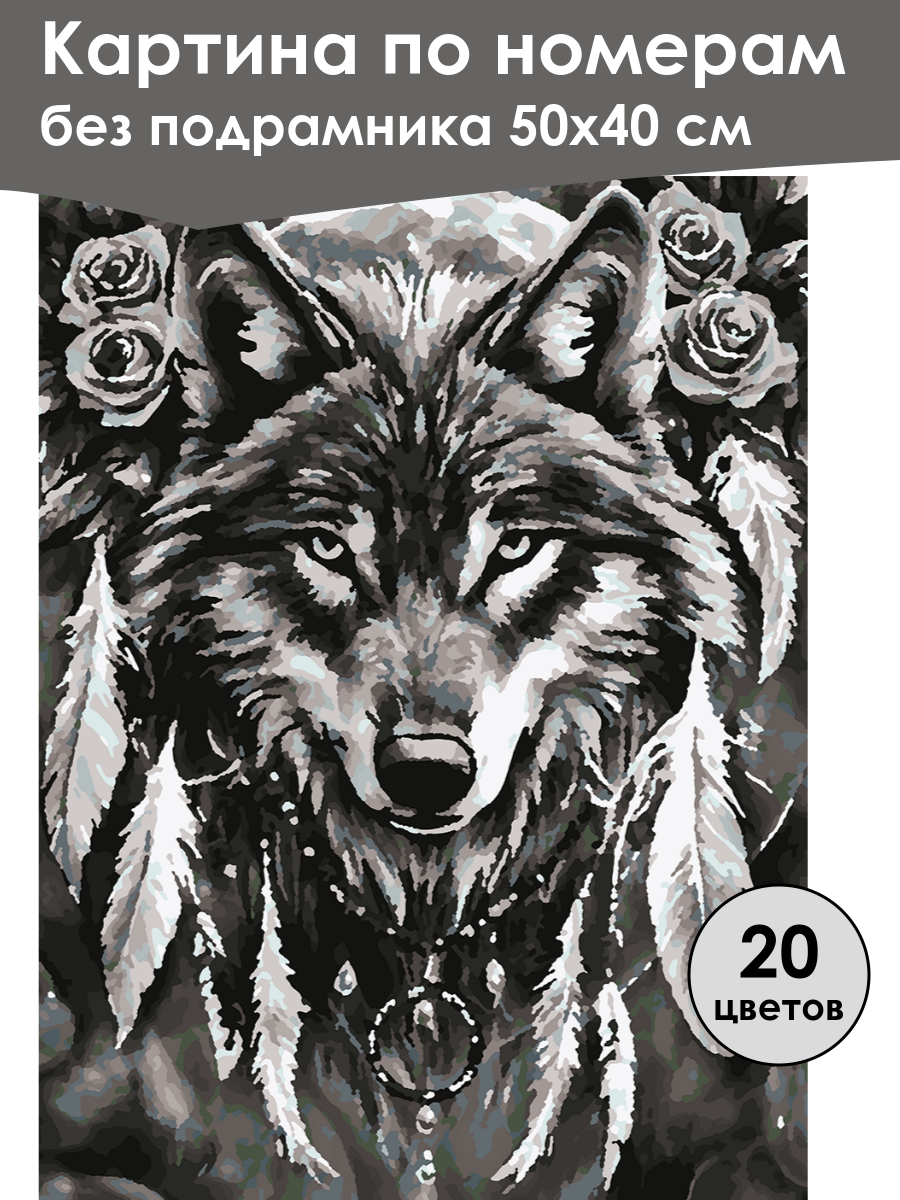 Картина по номерам
без подрамника 50х40 см

20
цветов